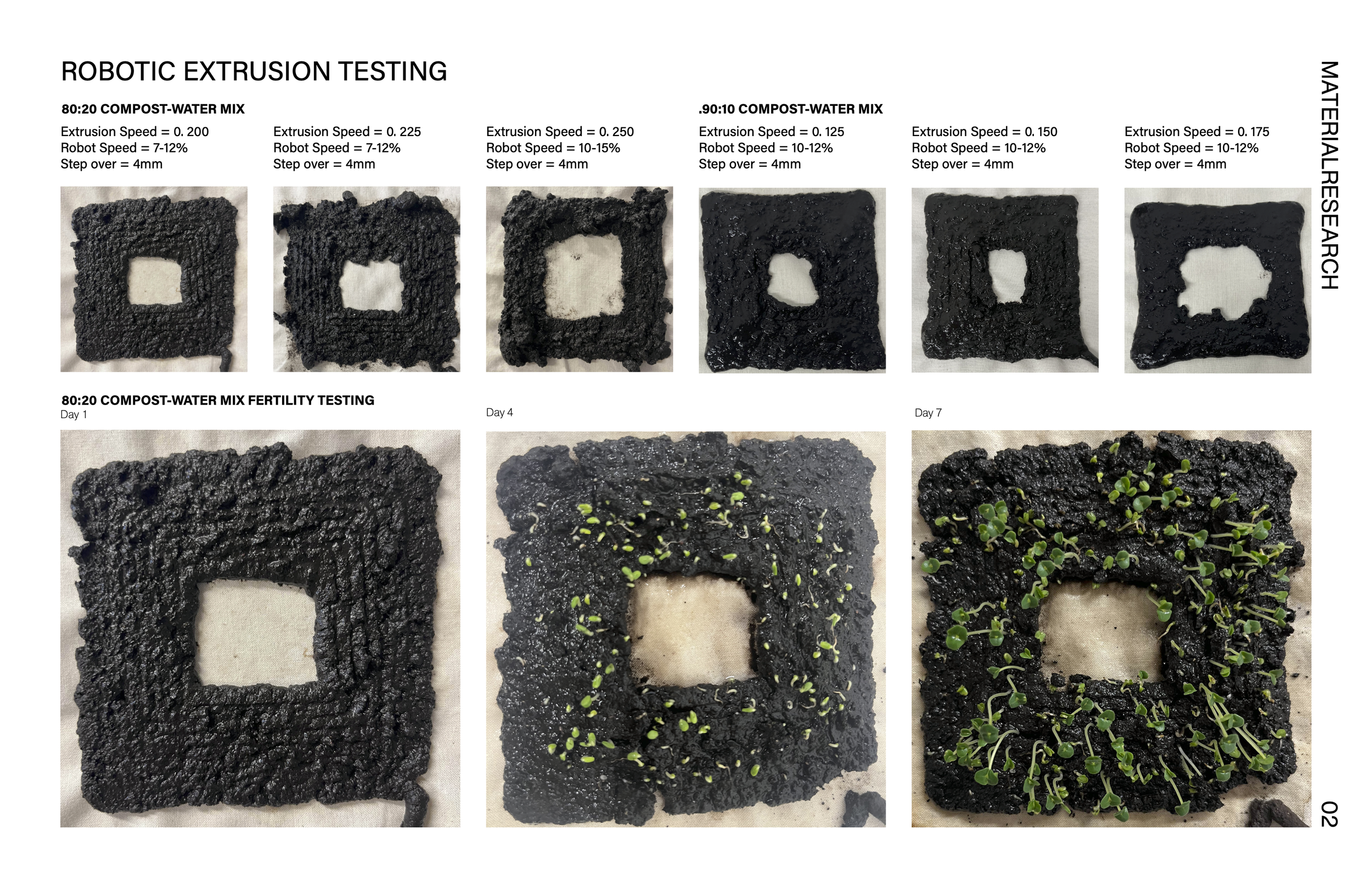 ROBOTIC EXTRUSION TESTING

80:20 COMPOST-WATER MIX

Extrusion Speed = 0. 200
Robot Speed = 7-12%
Step over = 4mm

Extrusion Speed = 0. 225
Robot Speed = 7-12%
Step over = 4mm

Extrusion Speed = 0. 250
Robot Speed = 10-15%
Step over = 4mm

.90:10 COMPOST-WATER MIX

Extrusion Speed = 0. 125
Robot Speed = 10-12%
Step over = 4mm

Extrusion Speed = 0. 150
Robot Speed = 10-12%
Step over = 4mm

Extrusion Speed = 0. 175
Robot Speed = 10-12%
Step over = 4mm

80:20 COMPOST-WATER MIX FERTILITY TESTING
Day 1

Day 4

Day 7

MATERIALRESEARCH

02