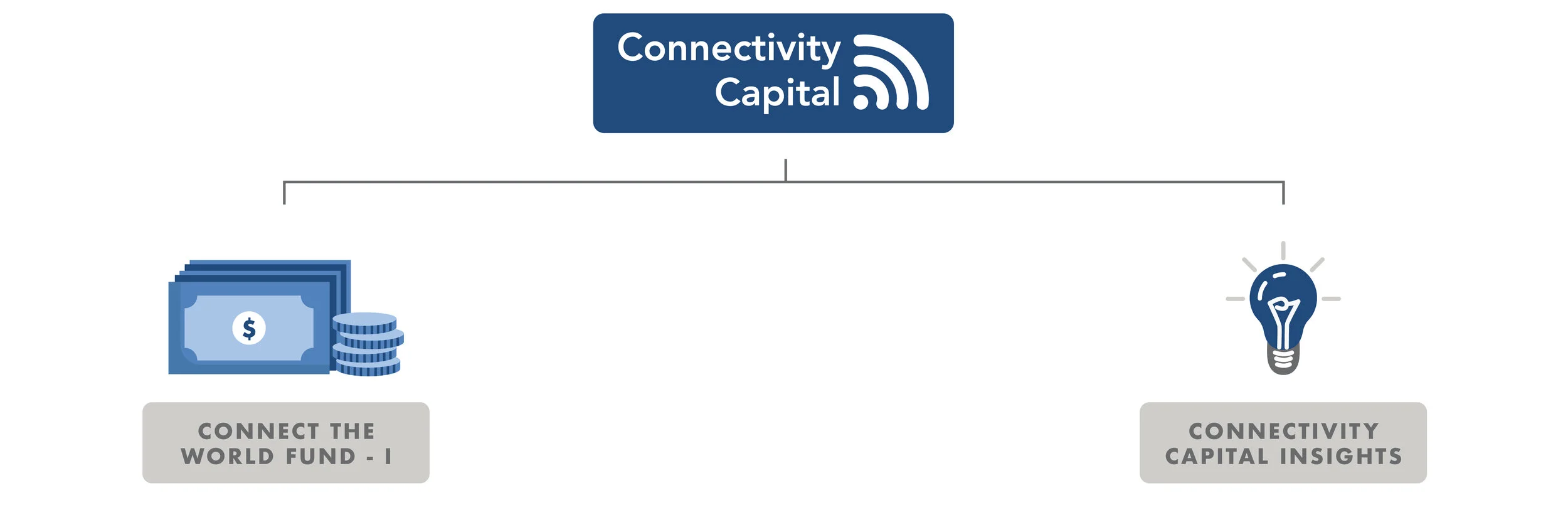 Connectivity Capital

$

CONNECT THE WORLD FUND - I

CONNECTIVITY CAPITAL INSIGHTS