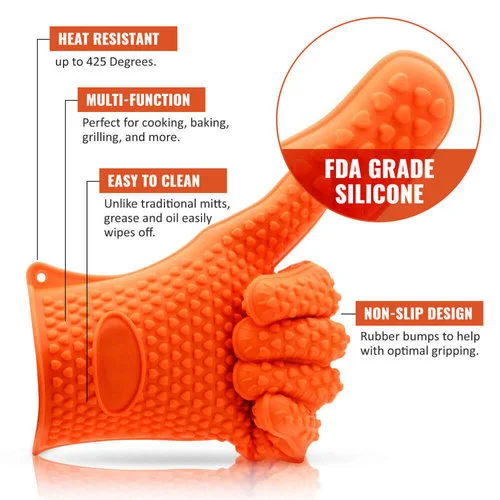 HEAT RESISTANT
up to 425 Degrees.

MULTI-FUNCTION
Perfect for cooking, baking, grilling, and more.

EASY TO CLEAN
Unlike traditional mitts, grease and oil easily wipes off.

FDA GRADE SILICONE

NON-SLIP DESIGN
Rubber bumps to help with optimal gripping.