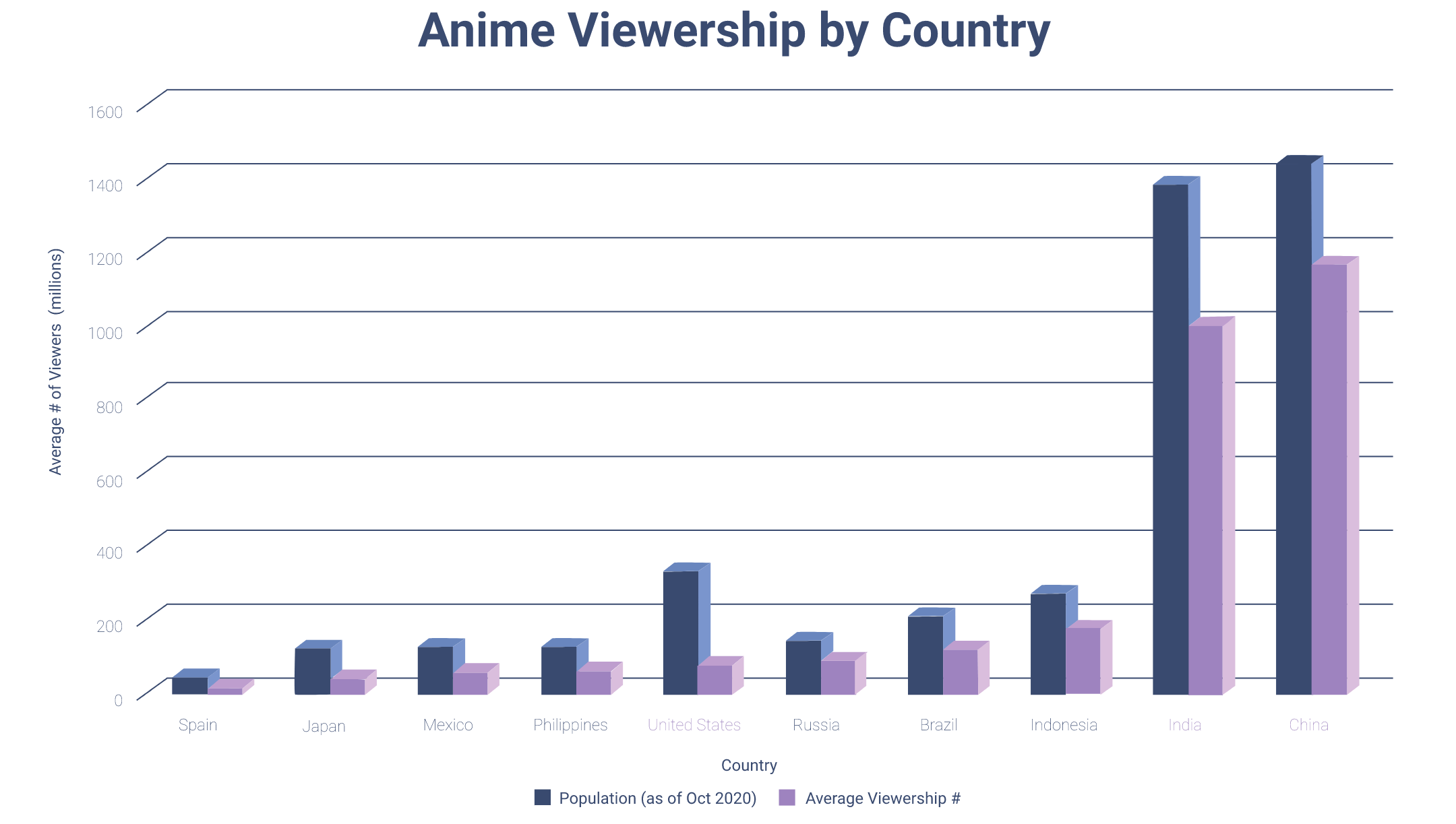 Anime Viewership by Country

Average # of Viewers (millions)

1600
1400
1200
1000
800
600
400
200
0

Spain
Japan
Mexico
Philippines
United States
Russia
Brazil
Indonesia
India
China

Country

Population (as of Oct 2020)
Average Viewership #