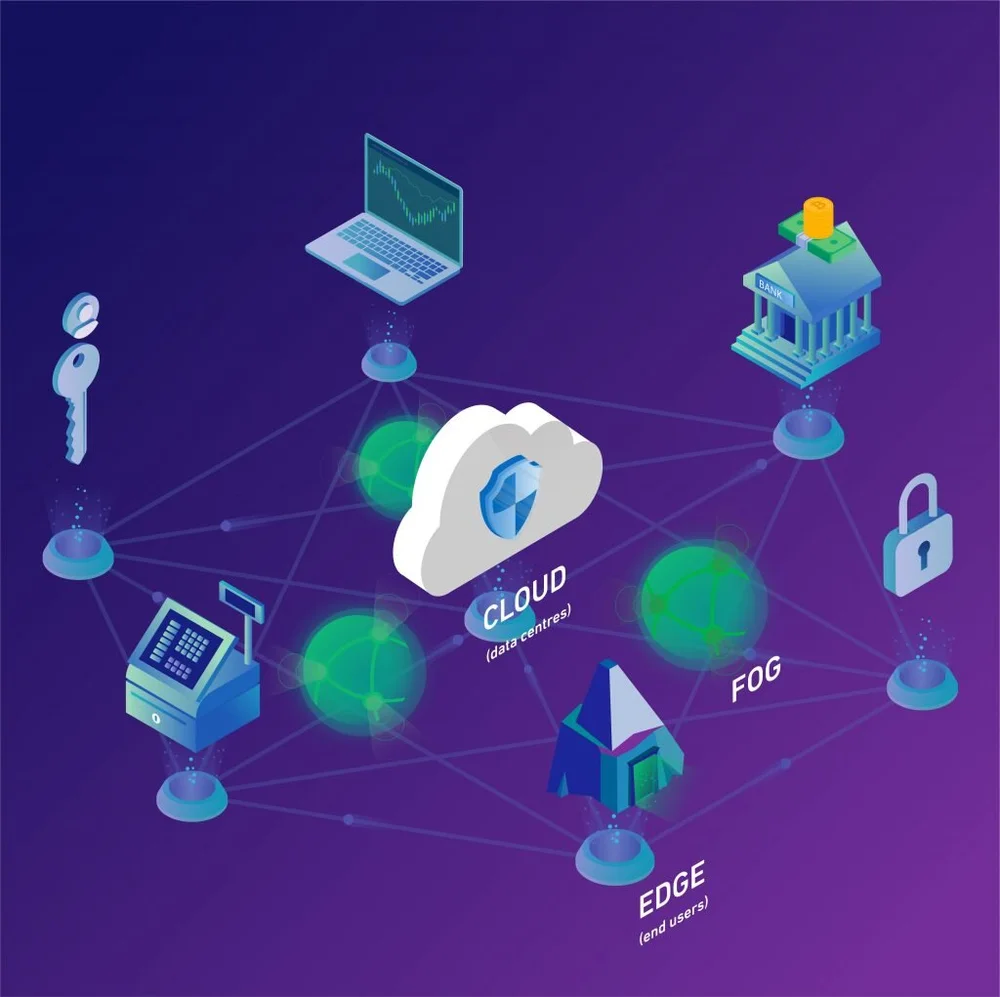 BANK

CLOUD
(data centres)

FOG

EDGE
(end users)