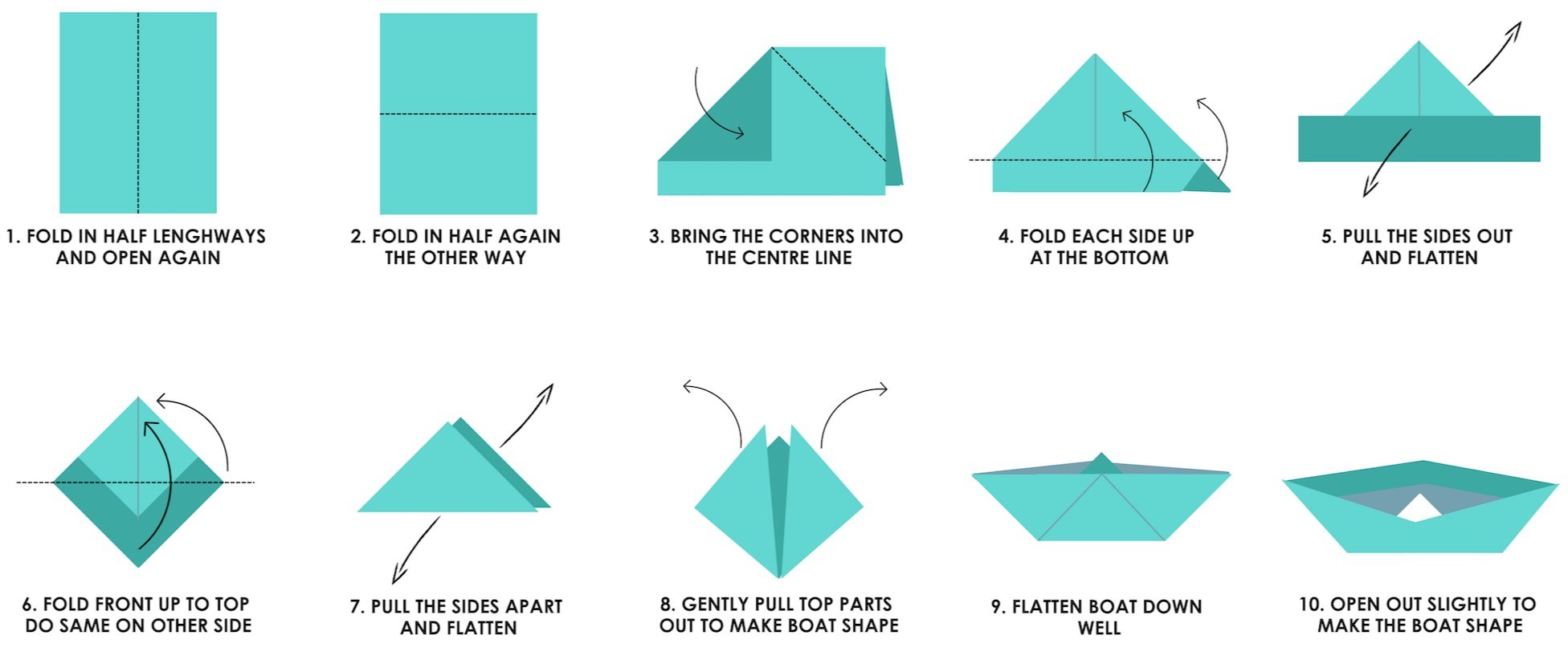 1. FOLD IN HALF LENGHWAYS AND OPEN AGAIN

2. FOLD IN HALF AGAIN THE OTHER WAY

3. BRING THE CORNERS INTO THE CENTRE LINE

4. FOLD EACH SIDE UP AT THE BOTTOM

5. PULL THE SIDES OUT AND FLATTEN

6. FOLD FRONT UP TO TOP DO SAME ON OTHER SIDE

7. PULL THE SIDES APART AND FLATTEN

8. GENTLY PULL TOP PARTS OUT TO MAKE BOAT SHAPE

9. FLATTEN BOAT DOWN WELL

10. OPEN OUT SLIGHTLY TO MAKE THE BOAT SHAPE