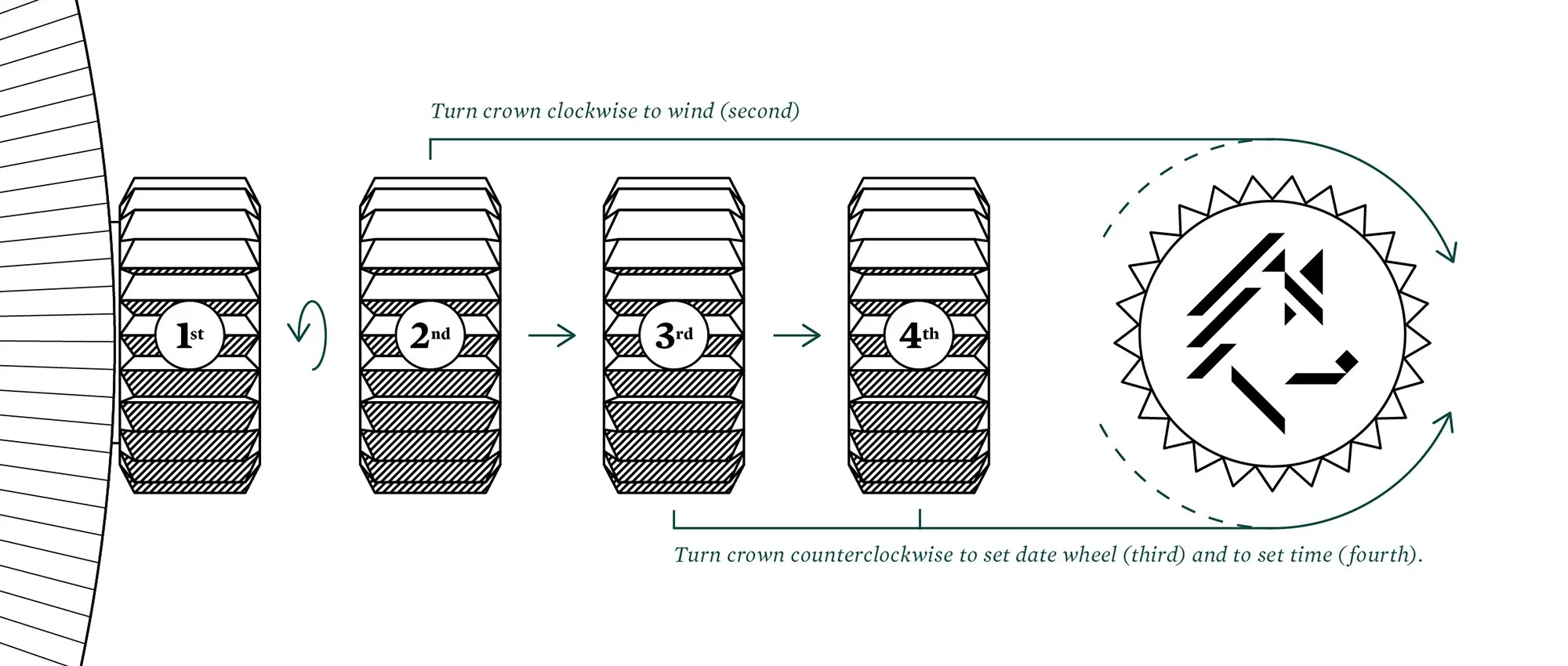 Turn crown clockwise to wind (second)

1st

2nd

3rd

4th

Turn crown counterclockwise to set date wheel (third) and to set time (fourth).