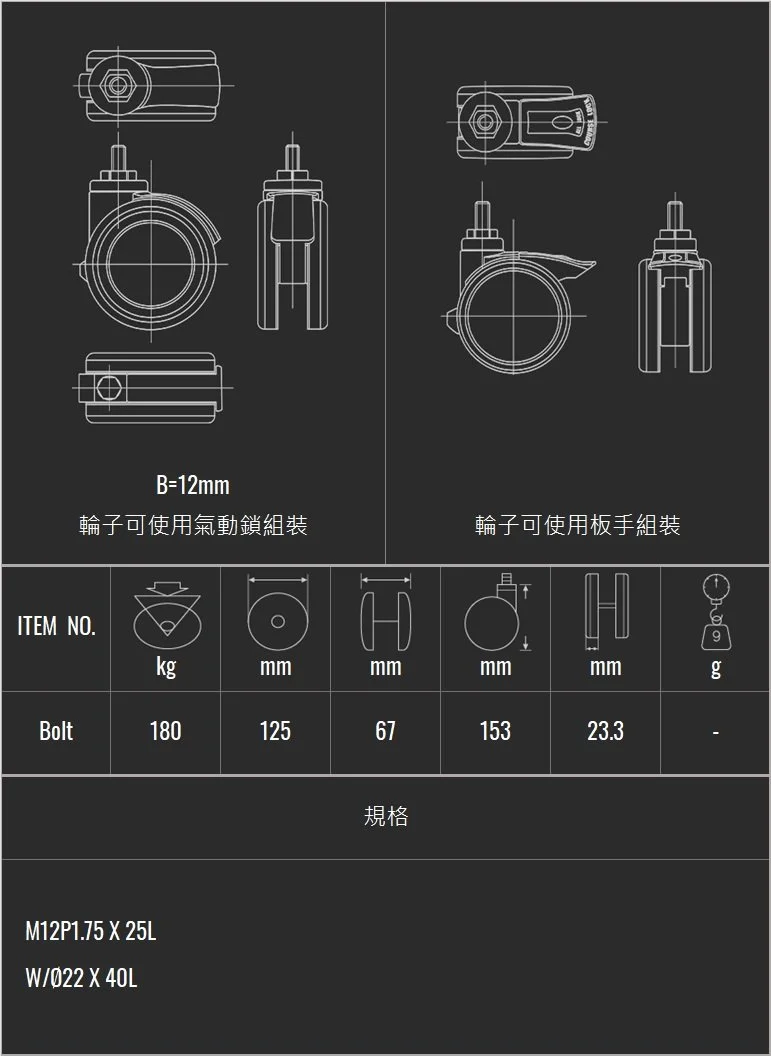 B=12mm
輪子可使用氣動鎖組裝

輪子可使用板手組裝

| ITEM NO. | kg | mm | mm | mm | mm | g |
|---|---|---|---|---|---|---|
| Bolt | 180 | 125 | 67 | 153 | 23.3 | - |

規格

M12P1.75 X 25L
W/Ø22 X 40L