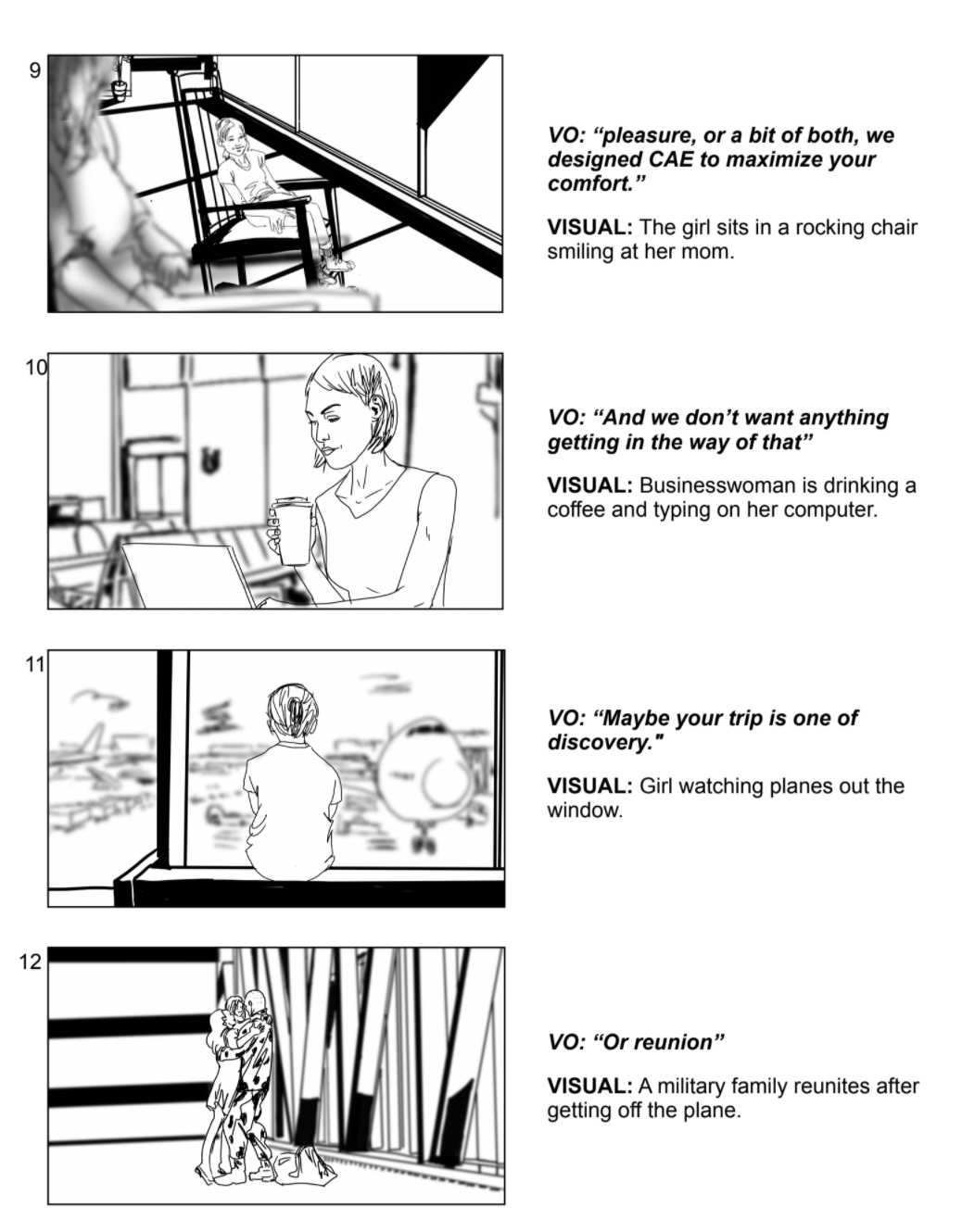 9

VO: “pleasure, or a bit of both, we designed CAE to maximize your comfort.”

VISUAL: The girl sits in a rocking chair smiling at her mom.

10

VO: “And we don’t want anything getting in the way of that”

VISUAL: Businesswoman is drinking a coffee and typing on her computer.

11

VO: “Maybe your trip is one of discovery."

VISUAL: Girl watching planes out the window.

12

VO: “Or reunion”

VISUAL: A military family reunites after getting off the plane.