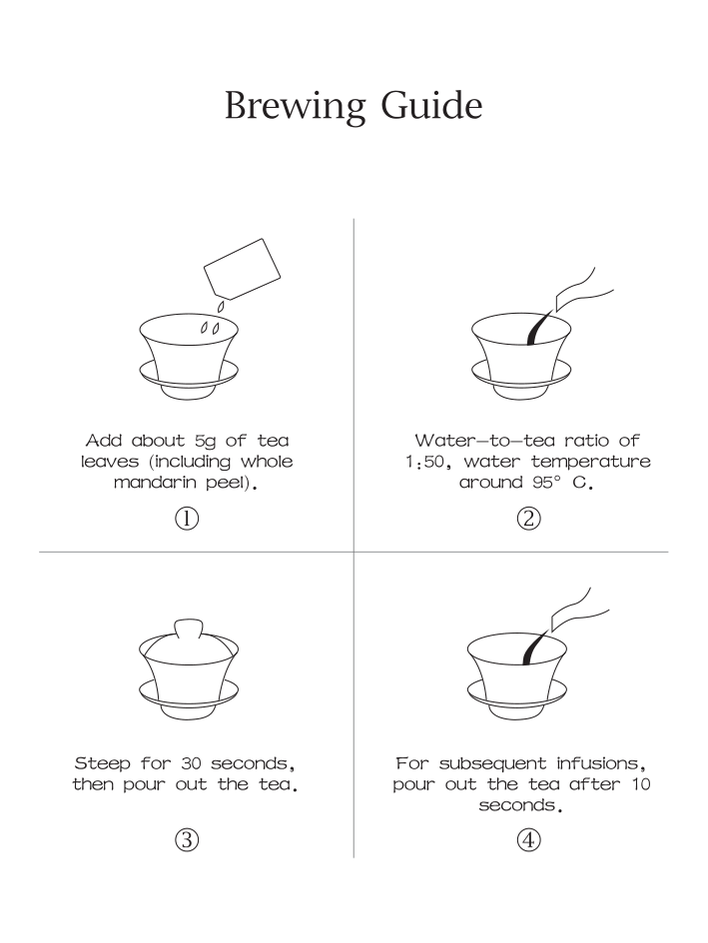 Brewing Guide

Add about 5g of tea leaves (including whole mandarin peel).

①

Water-to-tea ratio of 1:50, water temperature around 95° C.

②

Steep for 30 seconds, then pour out the tea.

③

For subsequent infusions, pour out the tea after 10 seconds.

④