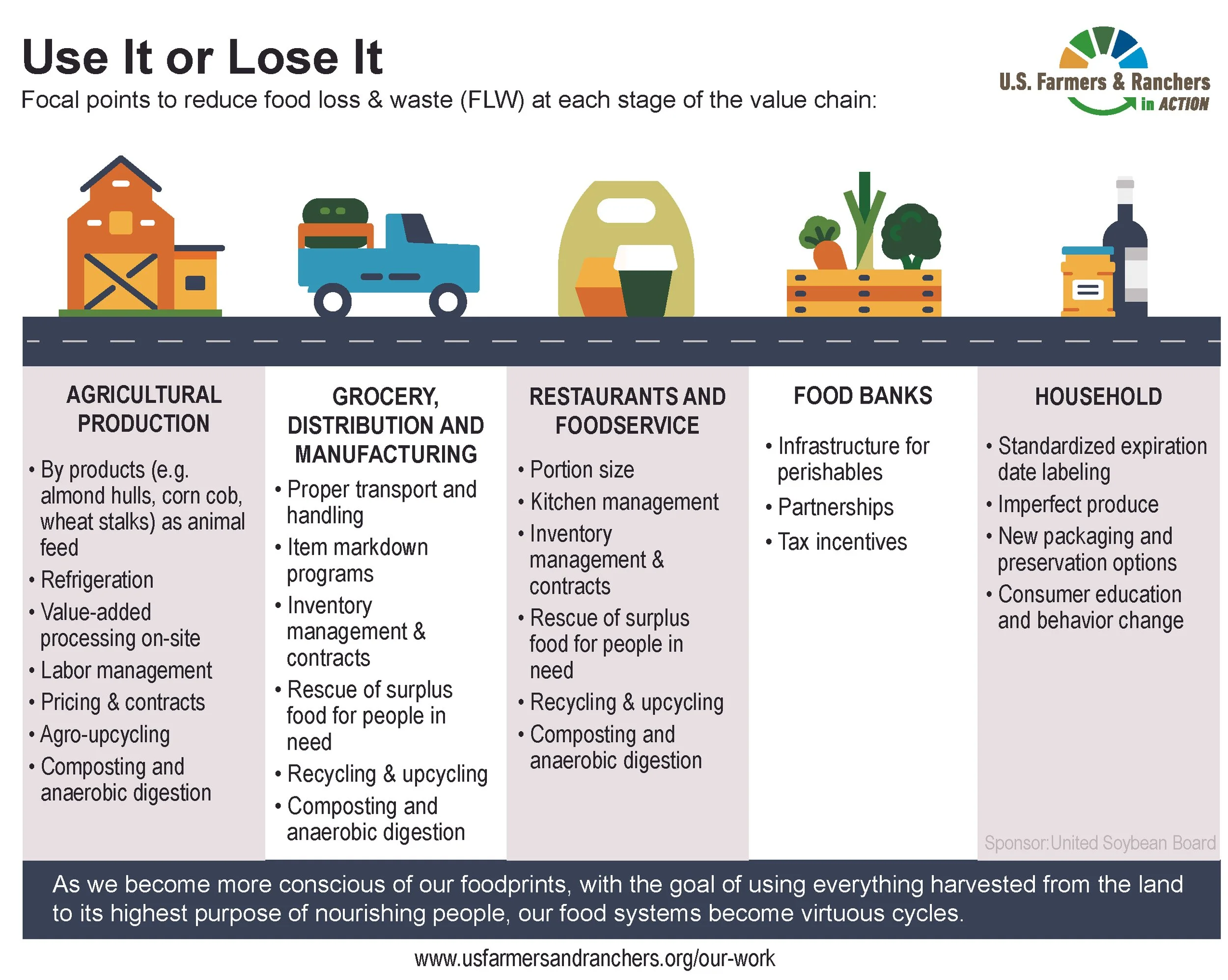 Use It or Lose It

Focal points to reduce food loss & waste (FLW) at each stage of the value chain:

U.S. Farmers & Ranchers in ACTION

AGRICULTURAL PRODUCTION

• By products (e.g. almond hulls, corn cob, wheat stalks) as animal feed
• Refrigeration
• Value-added processing on-site
• Labor management
• Pricing & contracts
• Agro-upcycling
• Composting and anaerobic digestion

GROCERY, DISTRIBUTION AND MANUFACTURING

• Proper transport and handling
• Item markdown programs
• Inventory management & contracts
• Rescue of surplus food for people in need
• Recycling & upcycling
• Composting and anaerobic digestion

RESTAURANTS AND FOODSERVICE

• Portion size
• Kitchen management
• Inventory management & contracts
• Rescue of surplus food for people in need
• Recycling & upcycling
• Composting and anaerobic digestion

FOOD BANKS

• Infrastructure for perishables
• Partnerships
• Tax incentives

HOUSEHOLD

• Standardized expiration date labeling
• Imperfect produce
• New packaging and preservation options
• Consumer education and behavior change

Sponsor:United Soybean Board

As we become more conscious of our foodprints, with the goal of using everything harvested from the land to its highest purpose of nourishing people, our food systems become virtuous cycles.

www.usfarmersandranchers.org/our-work