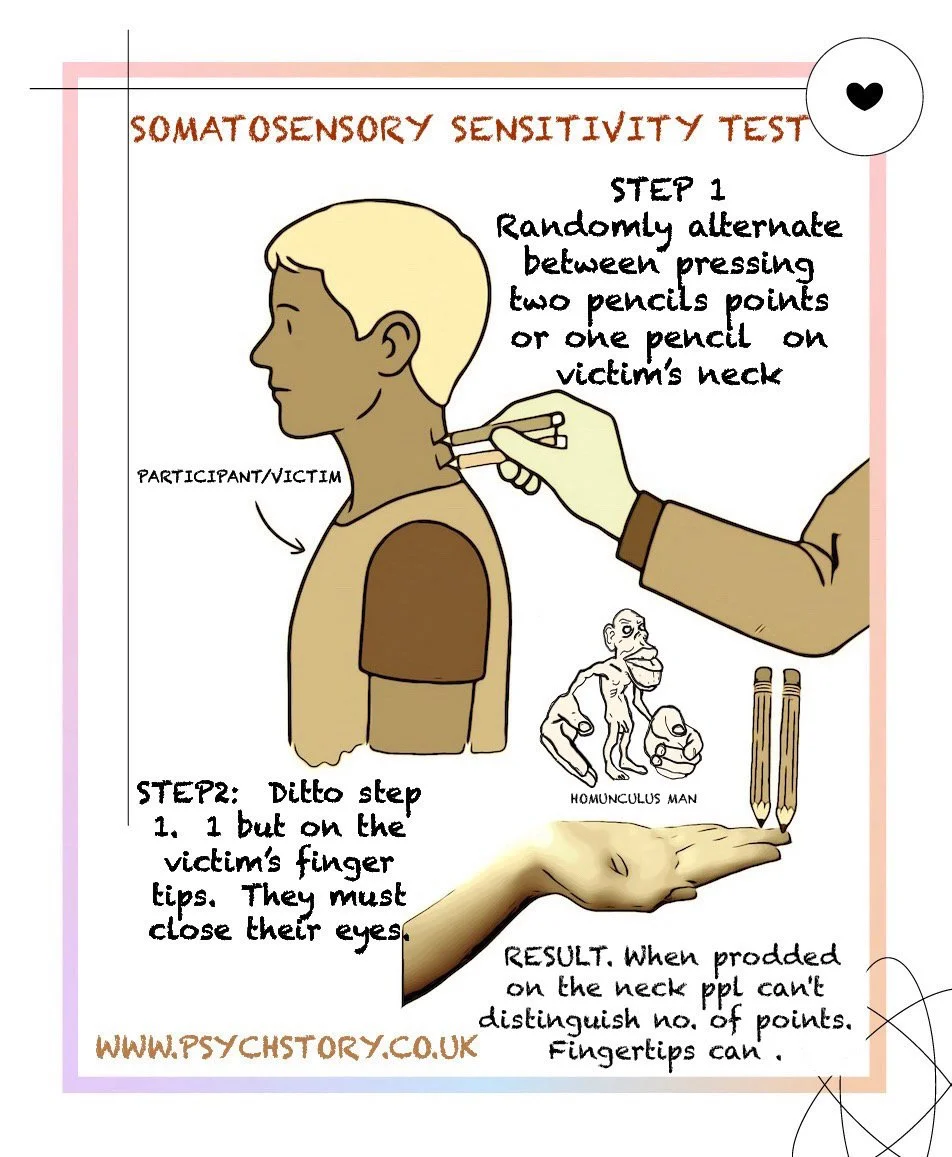 SOMATOSENSORY SENSITIVITY TEST

STEP 1
Randomly alternate between pressing two pencils points or one pencil on victim's neck

PARTICIPANT/VICTIM

HOMUNCULUS MAN

STEP2: Ditto step 1. 1 but on the victim's finger tips. They must close their eyes.

RESULT. When prodded on the neck ppl can't distinguish no. of points. Fingertips can .

WWW.PSYCHSTORY.CO.UK