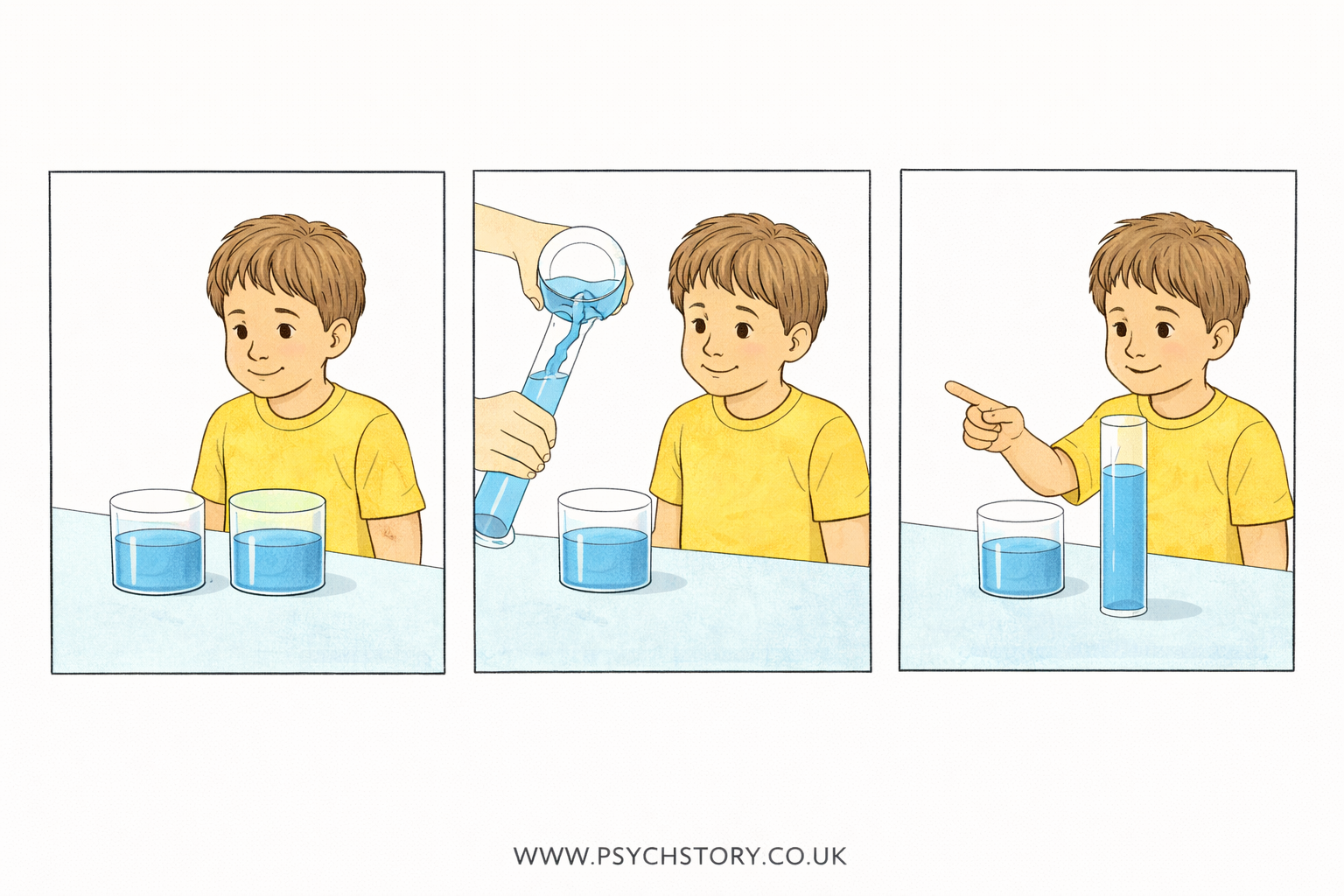 WWW.PSYCHSTORY.CO.UK