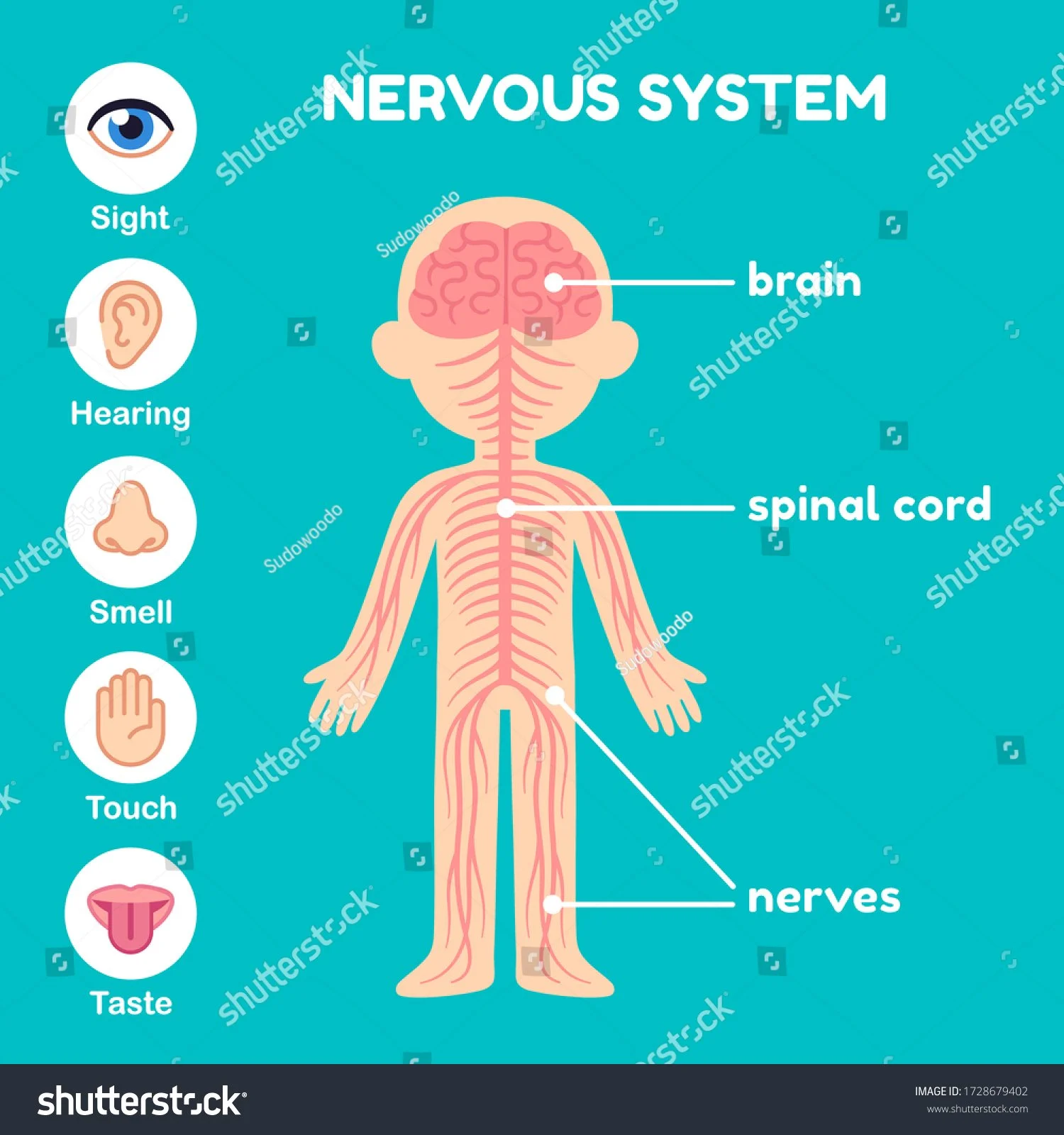 NERVOUS SYSTEM

Sight

Hearing

Smell

Touch

Taste

brain

spinal cord

nerves

shutterstock

Sudowoodo

shutterstock

IMAGE ID: 1728679402
www.shutterstock.com