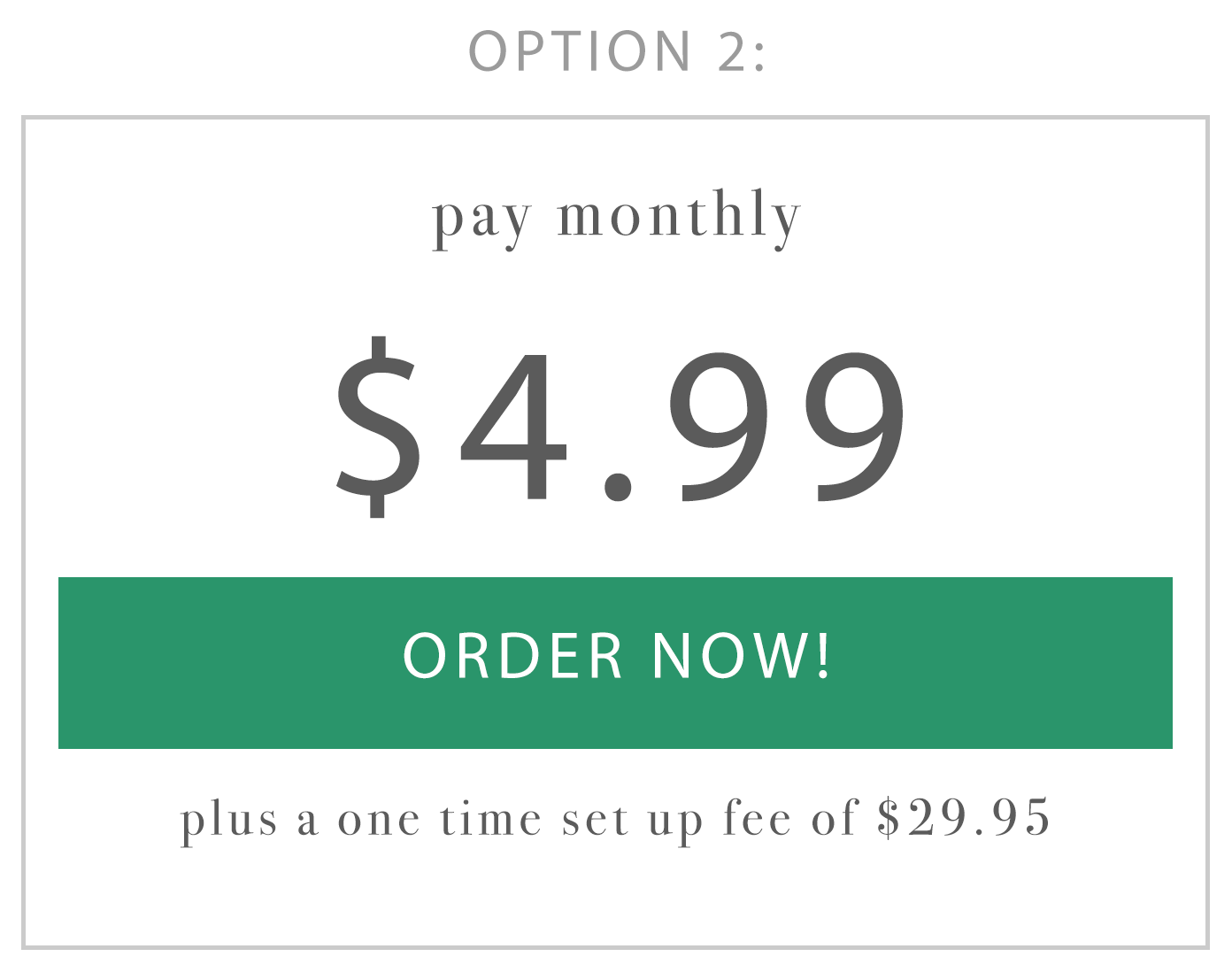 OPTION 2:

pay monthly

$4.99

ORDER NOW!

plus a one time set up fee of $29.95