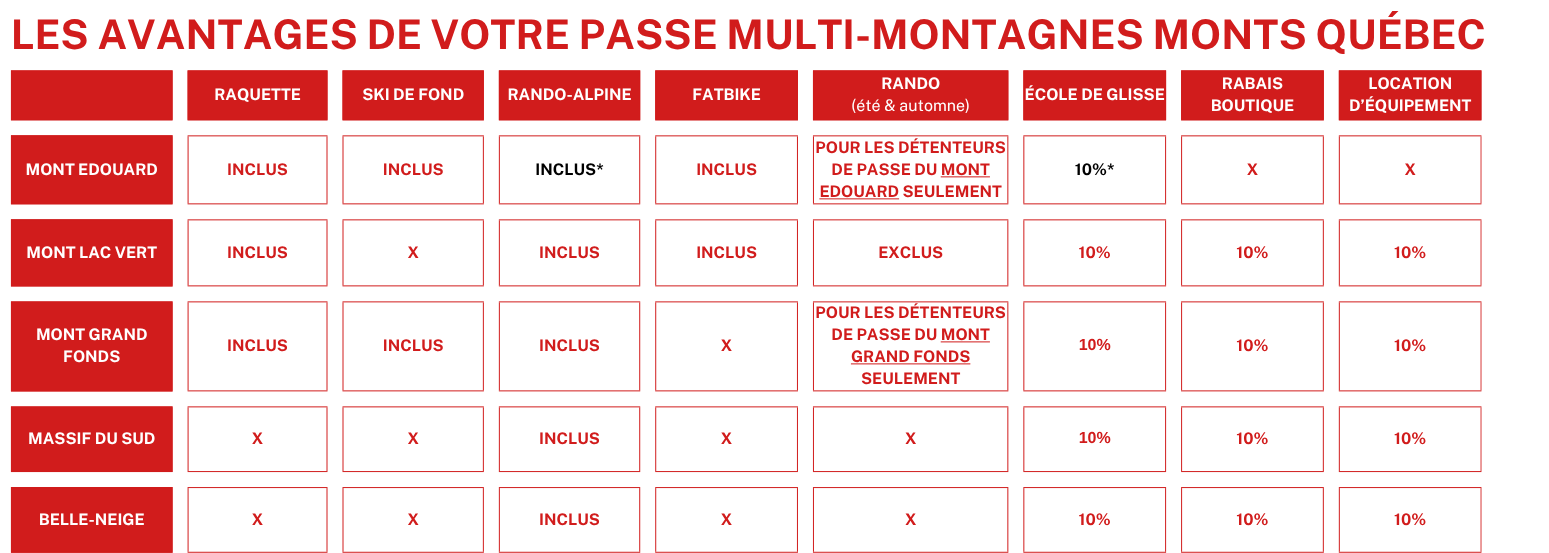 LES AVANTAGES DE VOTRE PASSE MULTI-MONTAGNES MONTS QUÉBEC

| | RAQUETTE | SKI DE FOND | RANDO-ALPINE | FATBIKE | RANDO (été & automne) | ÉCOLE DE GLISSE | RABAIS BOUTIQUE | LOCATION D'ÉQUIPEMENT |
|---|---|---|---|---|---|---|---|---|
| MONT EDOUARD | INCLUS | INCLUS | INCLUS* | INCLUS | POUR LES DÉTENTEURS DE PASSE DU MONT EDOUARD SEULEMENT | 10%* | X | X |
| MONT LAC VERT | INCLUS | X | INCLUS | INCLUS | EXCLUS | 10% | 10% | 10% |
| MONT GRAND FONDS | INCLUS | INCLUS | INCLUS | X | POUR LES DÉTENTEURS DE PASSE DU MONT GRAND FONDS SEULEMENT | 10% | 10% | 10% |
| MASSIF DU SUD | X | X | INCLUS | X | X | 10% | 10% | 10% |
| BELLE-NEIGE | X | X | INCLUS | X | X | 10% | 10% | 10% |