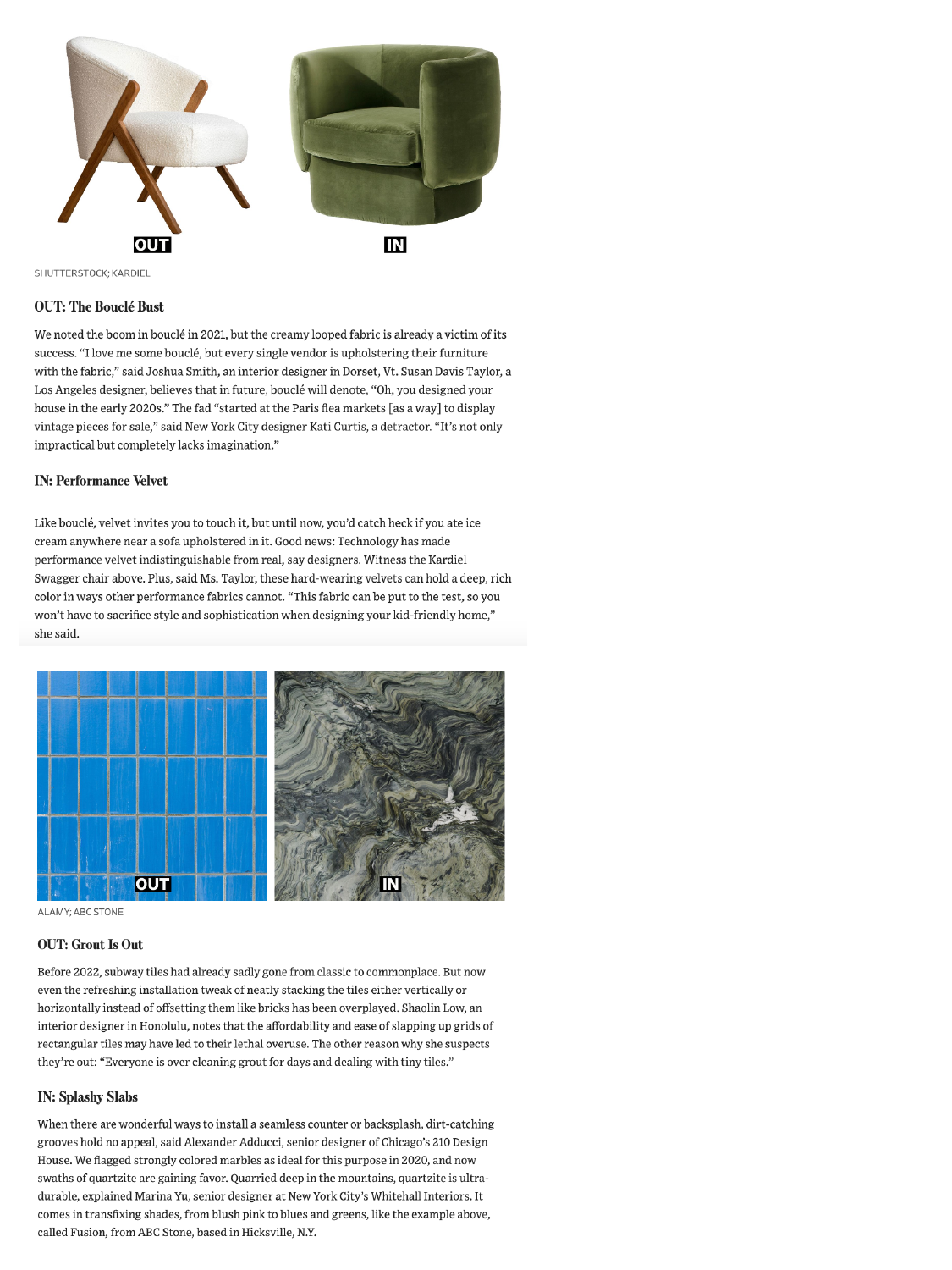 OUT

IN

SHUTTERSTOCK; KARDIEL

OUT: The Bouclé Bust

We noted the boom in bouclé in 2021, but the creamy looped fabric is already a victim of its success. "I love me some bouclé, but every single vendor is upholstering their furniture with the fabric," said Joshua Smith, an interior designer in Dorset, Vt. Susan Davis Taylor, a Los Angeles designer, believes that in future, bouclé will denote, "Oh, you designed your house in the early 2020s." The fad "started at the Paris flea markets [as a way] to display vintage pieces for sale," said New York City designer Kati Curtis, a detractor. "It's not only impractical but completely lacks imagination."

IN: Performance Velvet

Like bouclé, velvet invites you to touch it, but until now, you'd catch heck if you ate ice cream anywhere near a sofa upholstered in it. Good news: Technology has made performance velvet indistinguishable from real, say designers. Witness the Kardiel Swagger chair above. Plus, said Ms. Taylor, these hard-wearing velvets can hold a deep, rich color in ways other performance fabrics cannot. "This fabric can be put to the test, so you won't have to sacrifice style and sophistication when designing your kid-friendly home," she said.

OUT

IN

ALAMY; ABC STONE

OUT: Grout Is Out

Before 2022, subway tiles had already sadly gone from classic to commonplace. But now even the refreshing installation tweak of neatly stacking the tiles either vertically or horizontally instead of offsetting them like bricks has been overplayed. Shaolin Low, an interior designer in Honolulu, notes that the affordability and ease of slapping up grids of rectangular tiles may have led to their lethal overuse. The other reason why she suspects they're out: "Everyone is over cleaning grout for days and dealing with tiny tiles."

IN: Splashy Slabs

When there are wonderful ways to install a seamless counter or backsplash, dirt-catching grooves hold no appeal, said Alexander Adducci, senior designer of Chicago's 210 Design House. We flagged strongly colored marbles as ideal for this purpose in 2020, and now swaths of quartzite are gaining favor. Quarried deep in the mountains, quartzite is ultra-durable, explained Marina Yu, senior designer at New York City's Whitehall Interiors. It comes in transfixing shades, from blush pink to blues and greens, like the example above, called Fusion, from ABC Stone, based in Hicksville, N.Y.