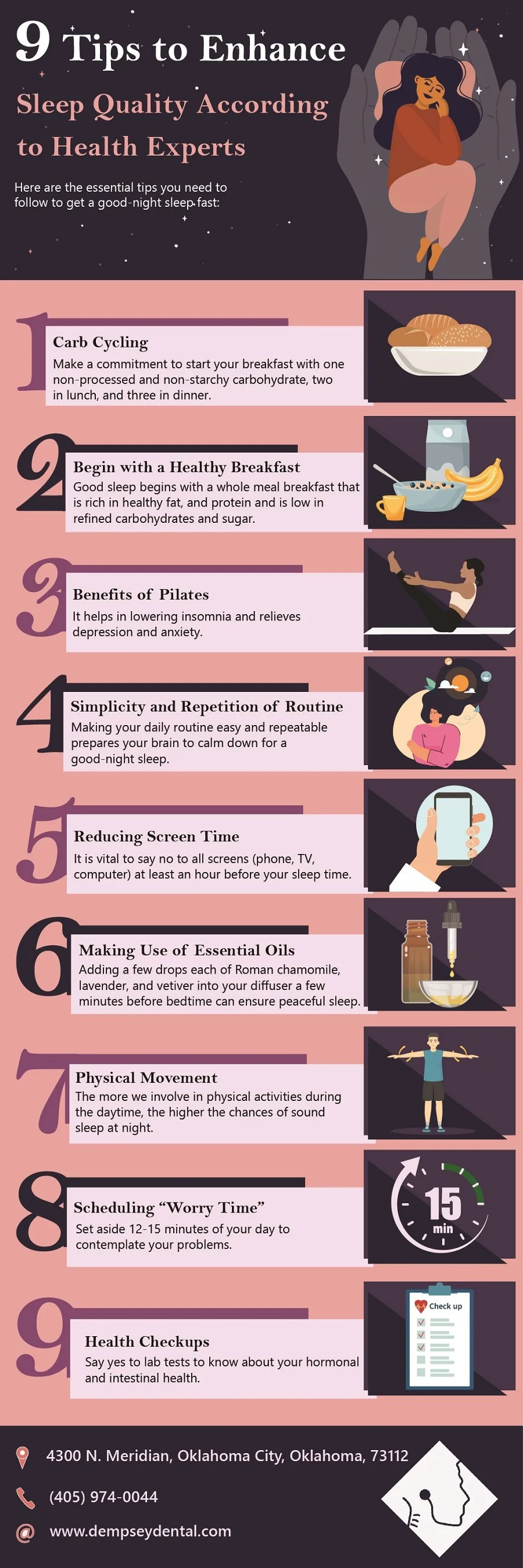 9 Tips to Enhance Sleep Quality According to Health Experts

Here are the essential tips you need to follow to get a good-night sleep fast:

1
Carb Cycling
Make a commitment to start your breakfast with one non-processed and non-starchy carbohydrate, two in lunch, and three in dinner.

2
Begin with a Healthy Breakfast
Good sleep begins with a whole meal breakfast that is rich in healthy fat, and protein and is low in refined carbohydrates and sugar.

3
Benefits of Pilates
It helps in lowering insomnia and relieves depression and anxiety.

4
Simplicity and Repetition of Routine
Making your daily routine easy and repeatable prepares your brain to calm down for a good-night sleep.

5
Reducing Screen Time
It is vital to say no to all screens (phone, TV, computer) at least an hour before your sleep time.

6
Making Use of Essential Oils
Adding a few drops each of Roman chamomile, lavender, and vetiver into your diffuser a few minutes before bedtime can ensure peaceful sleep.

7
Physical Movement
The more we involve in physical activities during the daytime, the higher the chances of sound sleep at night.

8
Scheduling "Worry Time"
Set aside 12-15 minutes of your day to contemplate your problems.

15 min

9
Health Checkups
Say yes to lab tests to know about your hormonal and intestinal health.

Check up

4300 N. Meridian, Oklahoma City, Oklahoma, 73112
(405) 974-0044
www.dempseydental.com