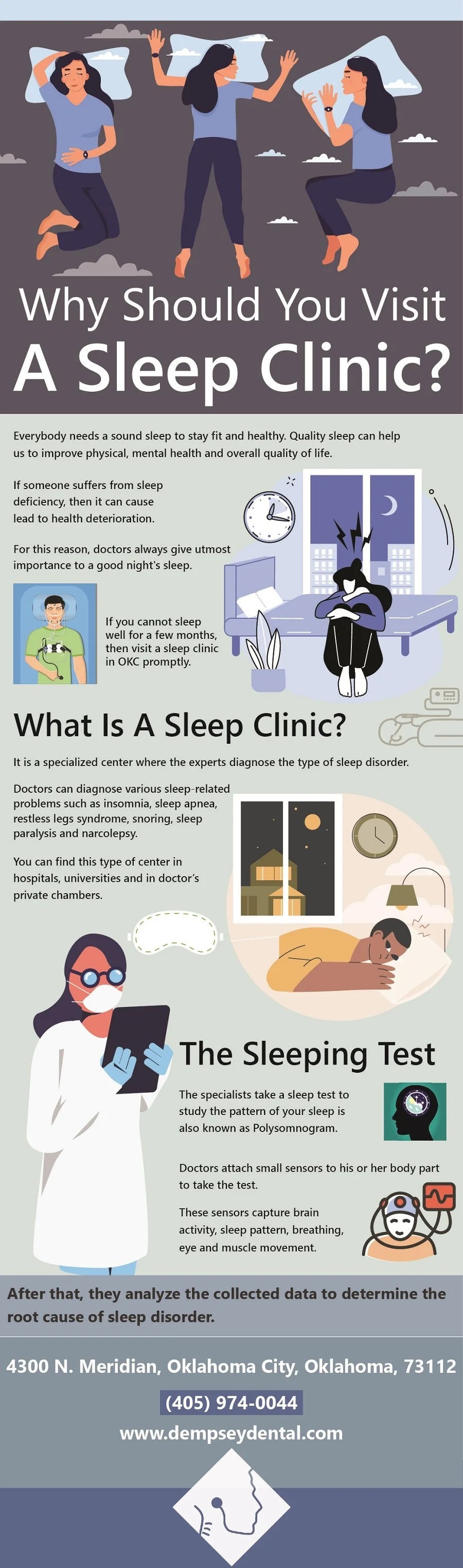 Why Should You Visit A Sleep Clinic?

Everybody needs a sound sleep to stay fit and healthy. Quality sleep can help us to improve physical, mental health and overall quality of life.

If someone suffers from sleep deficiency, then it can cause lead to health deterioration.

For this reason, doctors always give utmost importance to a good night's sleep.

If you cannot sleep well for a few months, then visit a sleep clinic in OKC promptly.

What Is A Sleep Clinic?

It is a specialized center where the experts diagnose the type of sleep disorder.

Doctors can diagnose various sleep-related problems such as insomnia, sleep apnea, restless legs syndrome, snoring, sleep paralysis and narcolepsy.

You can find this type of center in hospitals, universities and in doctor's private chambers.

The Sleeping Test

The specialists take a sleep test to study the pattern of your sleep is also known as Polysomnogram.

Doctors attach small sensors to his or her body part to take the test.

These sensors capture brain activity, sleep pattern, breathing, eye and muscle movement.

After that, they analyze the collected data to determine the root cause of sleep disorder.

4300 N. Meridian, Oklahoma City, Oklahoma, 73112

(405) 974-0044

www.dempseydental.com