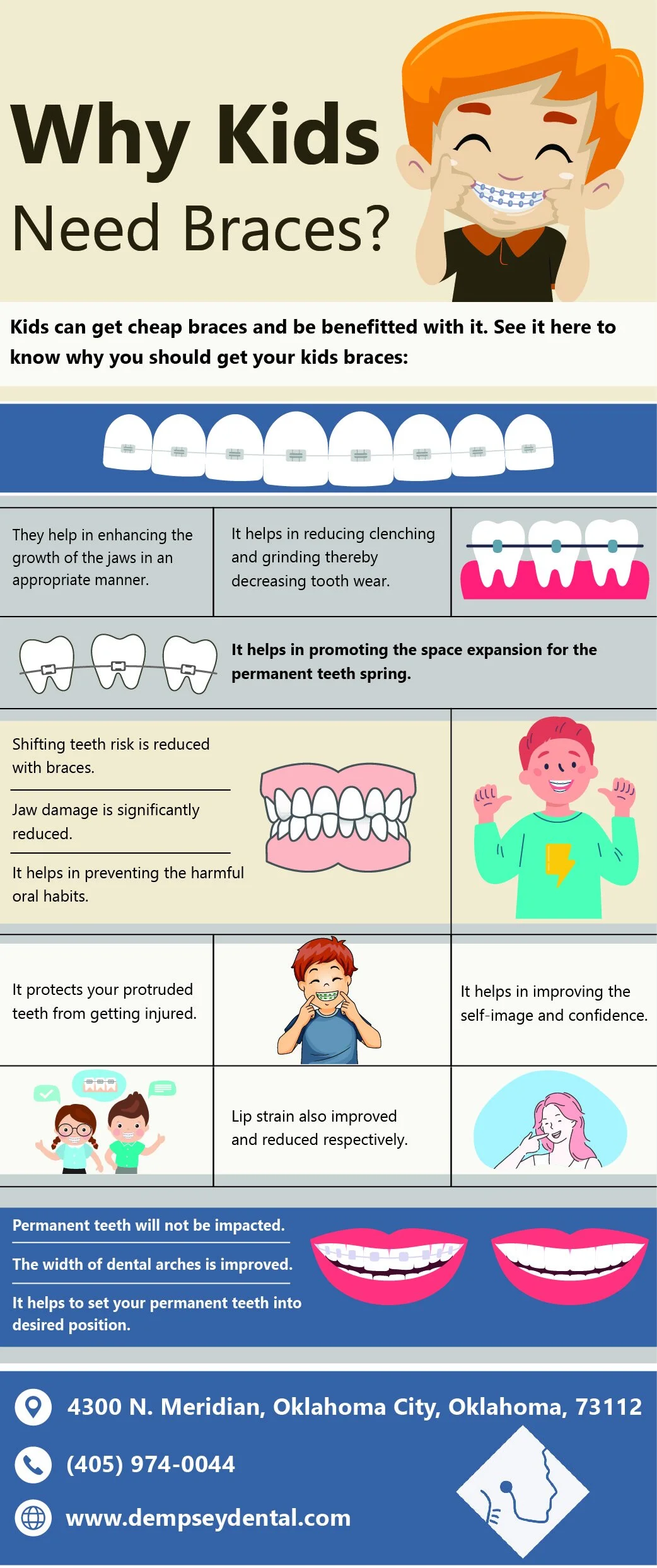 Why Kids Need Braces?

Kids can get cheap braces and be benefitted with it. See it here to know why you should get your kids braces:

They help in enhancing the growth of the jaws in an appropriate manner.

It helps in reducing clenching and grinding thereby decreasing tooth wear.

It helps in promoting the space expansion for the permanent teeth spring.

Shifting teeth risk is reduced with braces.

Jaw damage is significantly reduced.

It helps in preventing the harmful oral habits.

It protects your protruded teeth from getting injured.

It helps in improving the self-image and confidence.

Lip strain also improved and reduced respectively.

Permanent teeth will not be impacted.

The width of dental arches is improved.

It helps to set your permanent teeth into desired position.

4300 N. Meridian, Oklahoma City, Oklahoma, 73112

(405) 974-0044

www.dempseydental.com