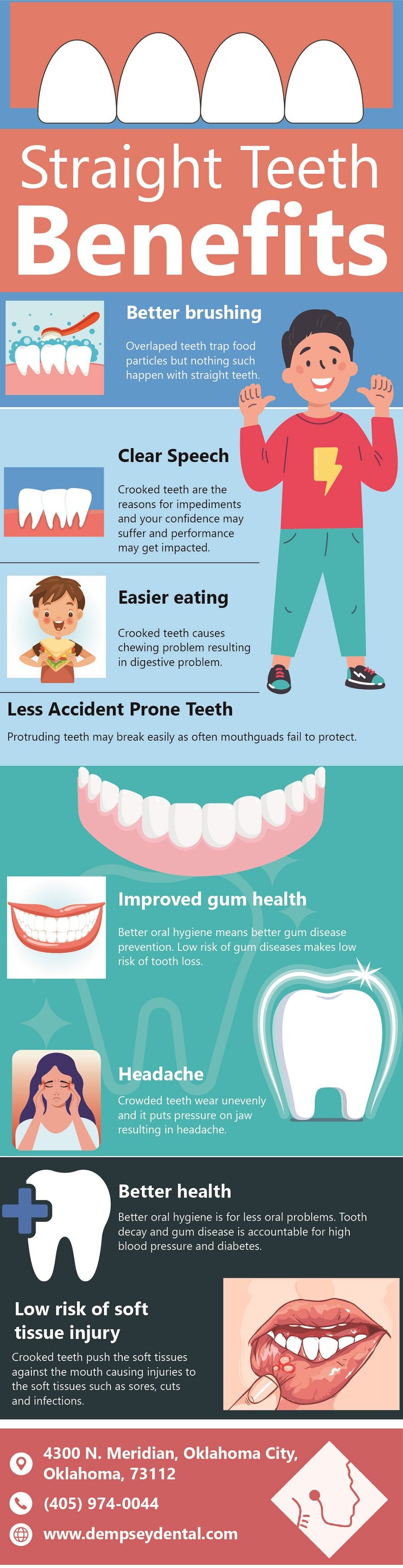 Straight Teeth
Benefits

Better brushing

Overlaped teeth trap food particles but nothing such happen with straight teeth.

Clear Speech

Crooked teeth are the reasons for impediments and your confidence may suffer and performance may get impacted.

Easier eating

Crooked teeth causes chewing problem resulting in digestive problem.

Less Accident Prone Teeth

Protruding teeth may break easily as often mouthguads fail to protect.

Improved gum health

Better oral hygiene means better gum disease prevention. Low risk of gum diseases makes low risk of tooth loss.

Headache

Crowded teeth wear unevenly and it puts pressure on jaw resulting in headache.

Better health

Better oral hygiene is for less oral problems. Tooth decay and gum disease is accountable for high blood pressure and diabetes.

Low risk of soft tissue injury

Crooked teeth push the soft tissues against the mouth causing injuries to the soft tissues such as sores, cuts and infections.

4300 N. Meridian, Oklahoma City, Oklahoma, 73112

(405) 974-0044

www.dempseydental.com