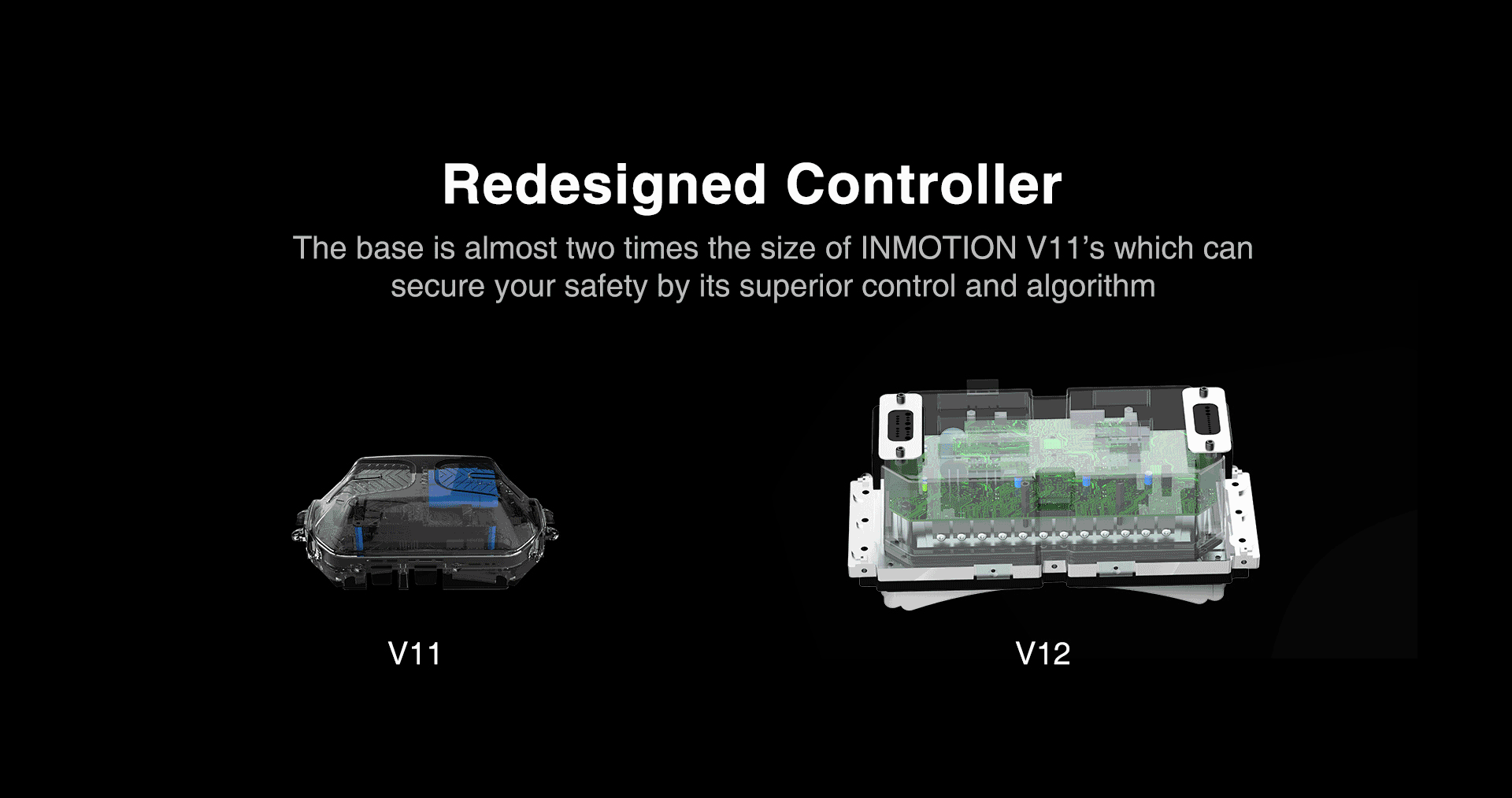 Redesigned Controller

The base is almost two times the size of INMOTION V11's which can secure your safety by its superior control and algorithm

V11

V12