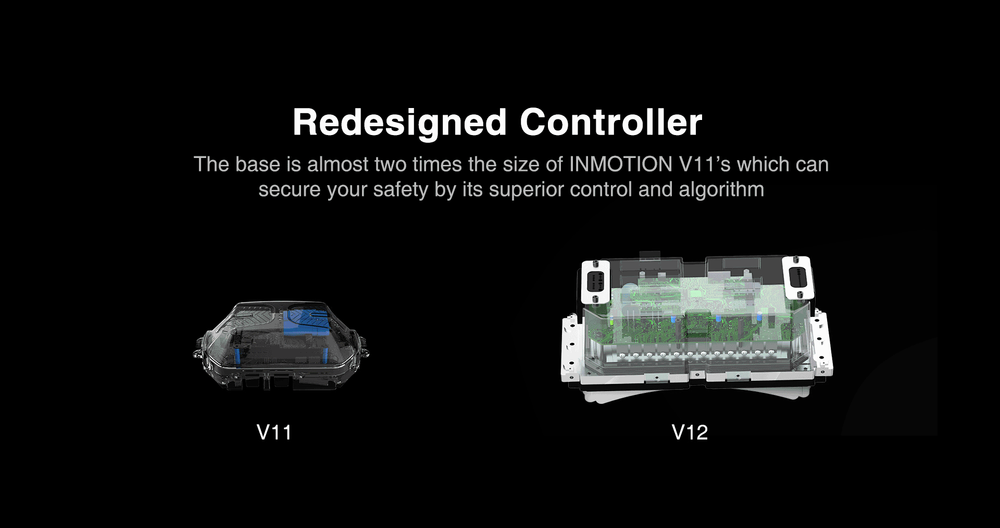 Redesigned Controller

The base is almost two times the size of INMOTION V11's which can secure your safety by its superior control and algorithm

V11

V12