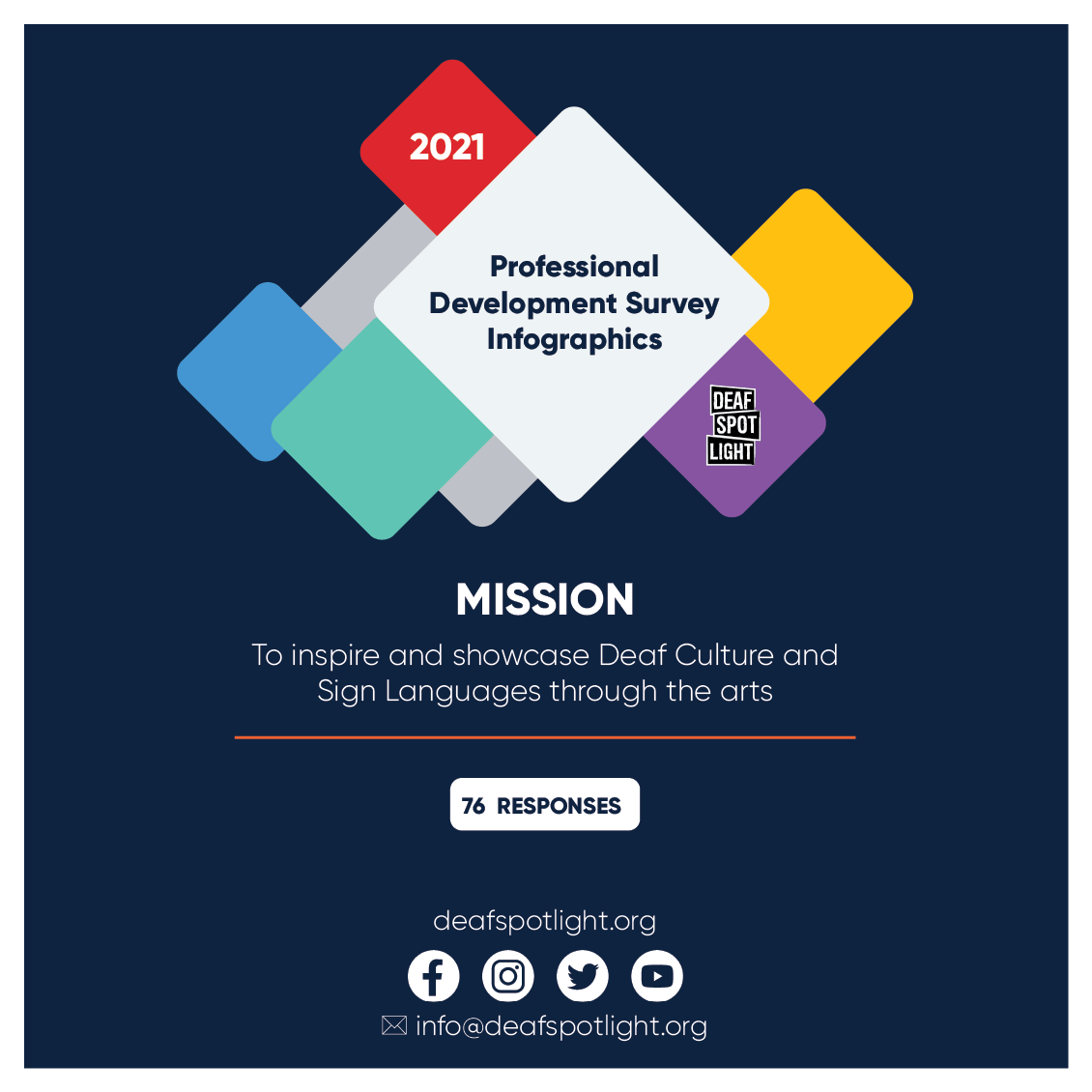 2021

Professional Development Survey Infographics

DEAF SPOT LIGHT

MISSION

To inspire and showcase Deaf Culture and Sign Languages through the arts

76 RESPONSES

deafspotlight.org

info@deafspotlight.org