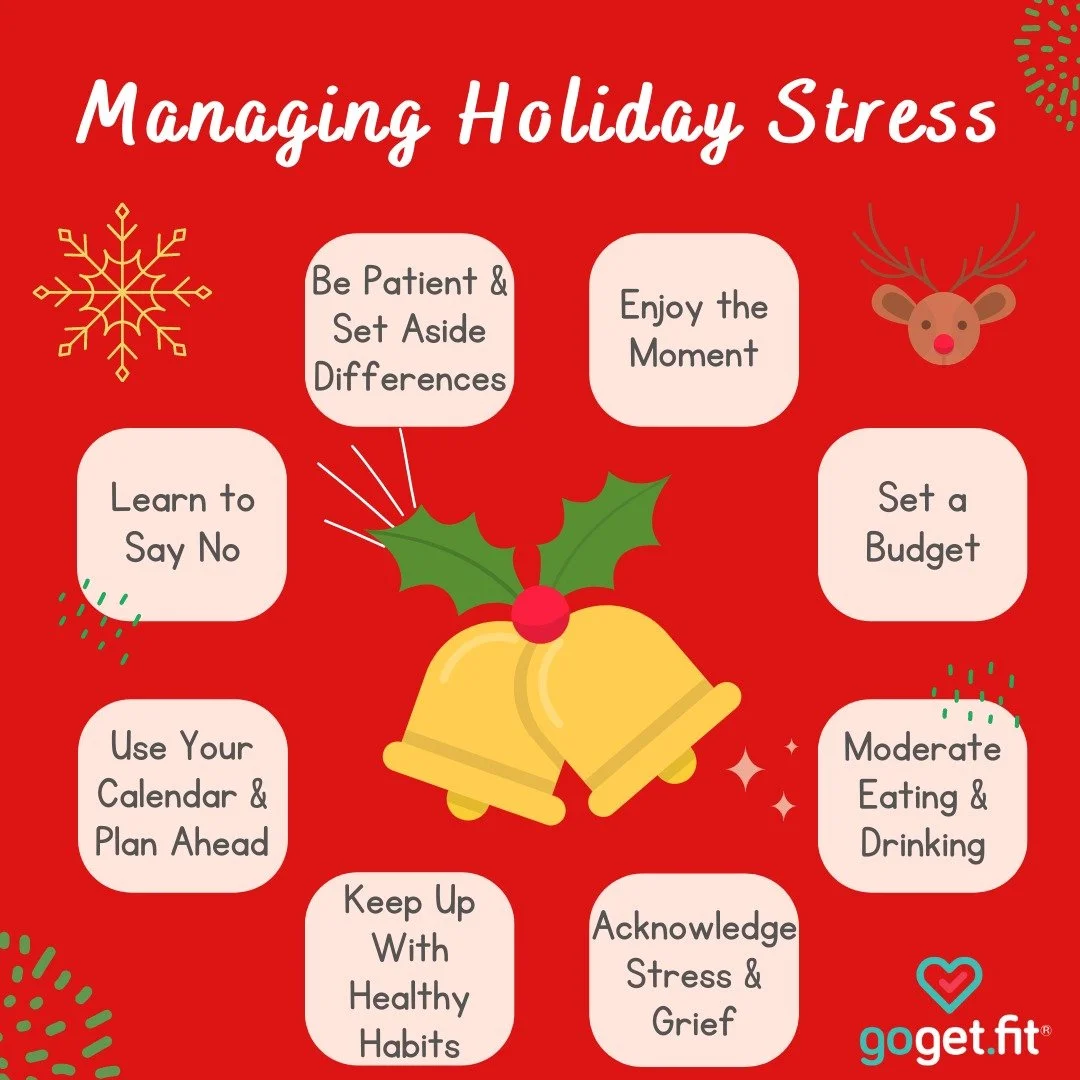 Managing Holiday Stress

Be Patient & Set Aside Differences

Enjoy the Moment

Learn to Say No

Set a Budget

Use Your Calendar & Plan Ahead

Moderate Eating & Drinking

Keep Up With Healthy Habits

Acknowledge Stress & Grief

goget.fit®