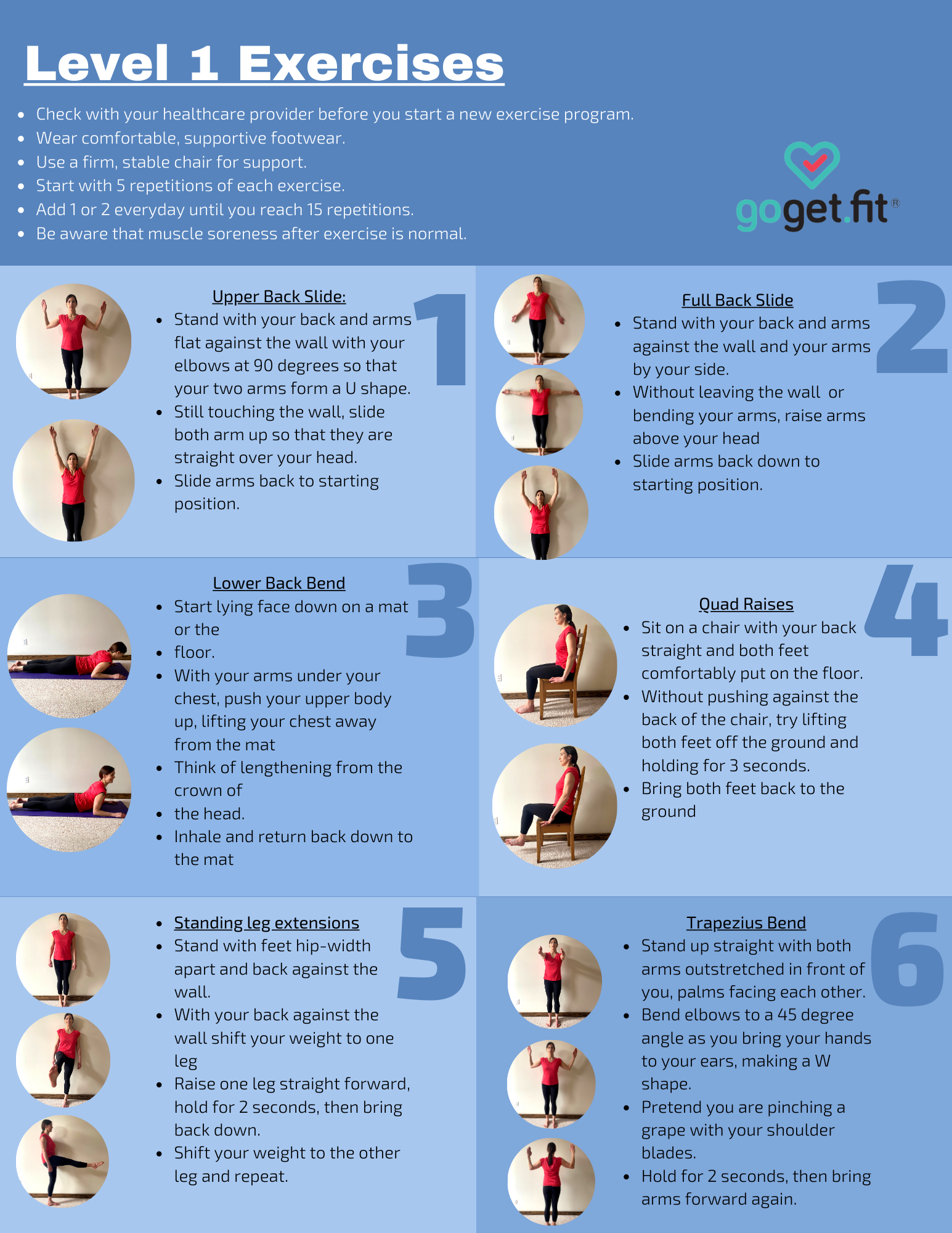 Level 1 Exercises

- Check with your healthcare provider before you start a new exercise program.
- Wear comfortable, supportive footwear.
- Use a firm, stable chair for support.
- Start with 5 repetitions of each exercise.
- Add 1 or 2 everyday until you reach 15 repetitions.
- Be aware that muscle soreness after exercise is normal.

goget.fit®

1

Upper Back Slide:
- Stand with your back and arms flat against the wall with your elbows at 90 degrees so that your two arms form a U shape.
- Still touching the wall, slide both arm up so that they are straight over your head.
- Slide arms back to starting position.

2

Full Back Slide
- Stand with your back and arms against the wall and your arms by your side.
- Without leaving the wall or bending your arms, raise arms above your head
- Slide arms back down to starting position.

3

Lower Back Bend
- Start lying face down on a mat or the
- floor.
- With your arms under your chest, push your upper body up, lifting your chest away from the mat
- Think of lengthening from the crown of
- the head.
- Inhale and return back down to the mat

4

Quad Raises
- Sit on a chair with your back straight and both feet comfortably put on the floor.
- Without pushing against the back of the chair, try lifting both feet off the ground and holding for 3 seconds.
- Bring both feet back to the ground

5

- Standing leg extensions
- Stand with feet hip-width apart and back against the wall.
- With your back against the wall shift your weight to one leg
- Raise one leg straight forward, hold for 2 seconds, then bring back down.
- Shift your weight to the other leg and repeat.

6

Trapezius Bend
- Stand up straight with both arms outstretched in front of you, palms facing each other.
- Bend elbows to a 45 degree angle as you bring your hands to your ears, making a W shape.
- Pretend you are pinching a grape with your shoulder blades.
- Hold for 2 seconds, then bring arms forward again.