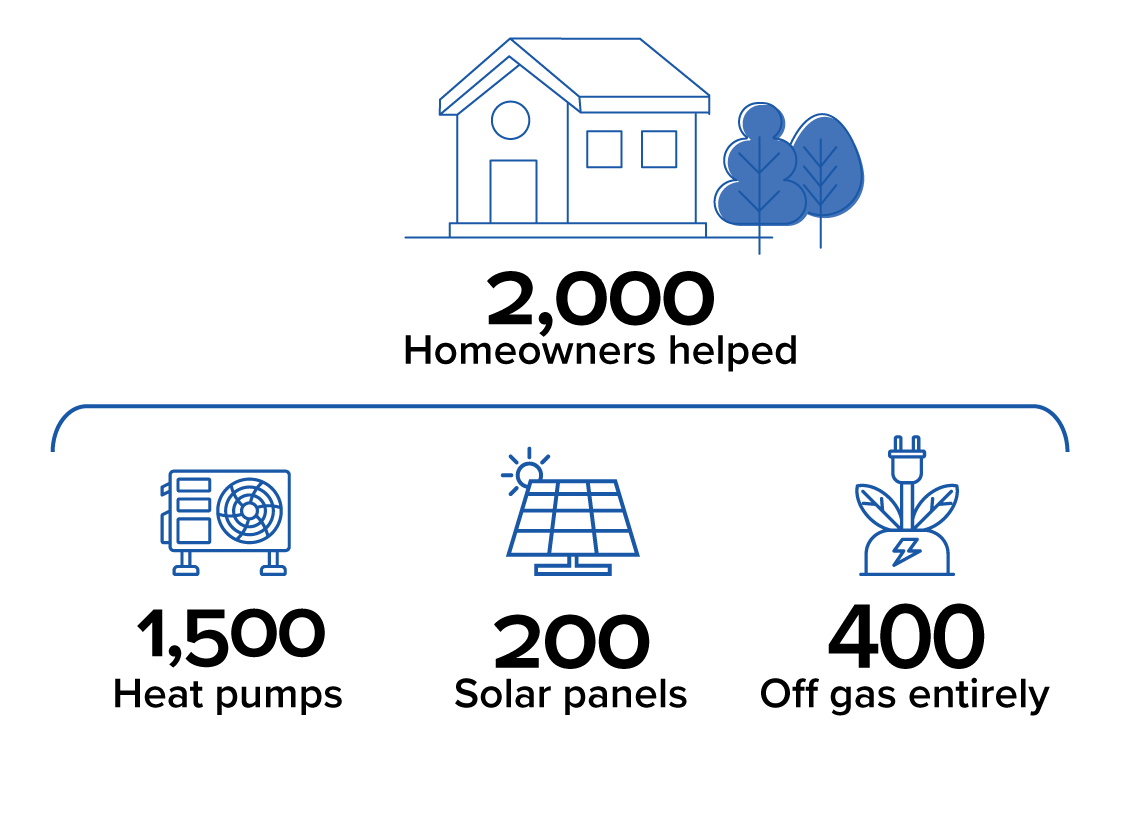 2,000
Homeowners helped

1,500
Heat pumps

200
Solar panels

400
Off gas entirely