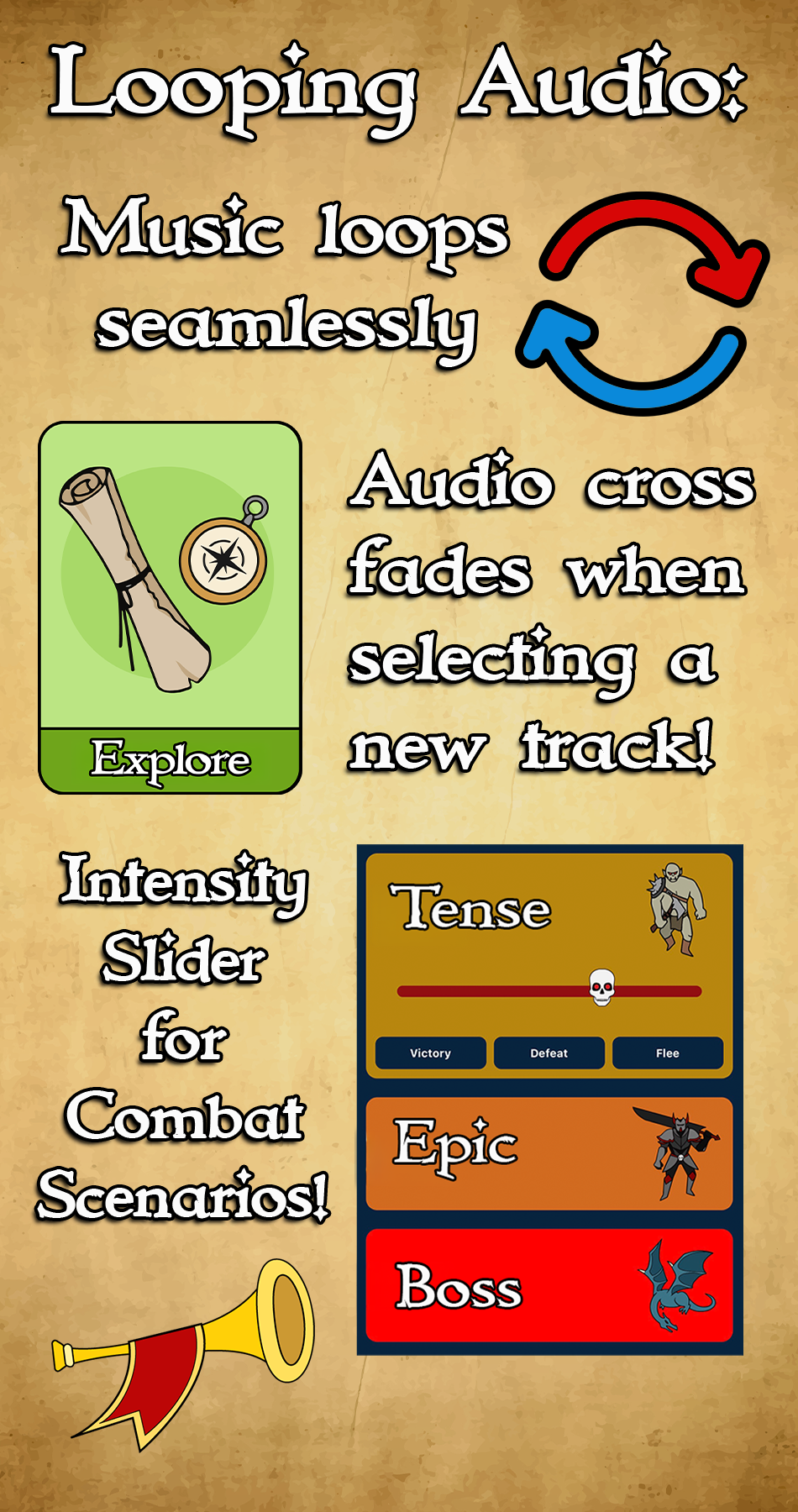 Looping Audio:

Music loops seamlessly

Explore

Audio cross fades when selecting a new track!

Intensity Slider for Combat Scenarios!

Tense

Victory

Defeat

Flee

Epic

Boss