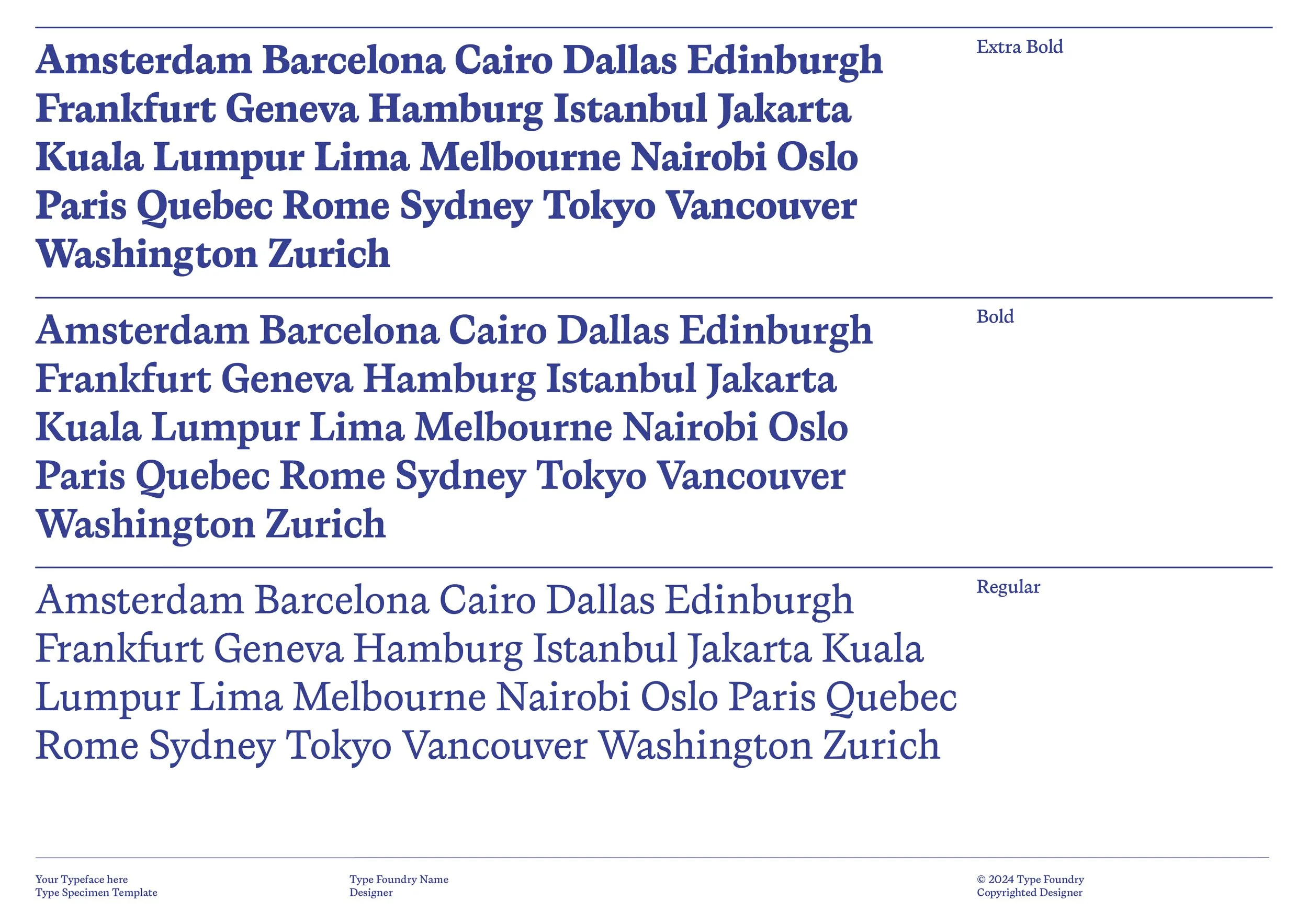 Amsterdam Barcelona Cairo Dallas Edinburgh Frankfurt Geneva Hamburg Istanbul Jakarta Kuala Lumpur Lima Melbourne Nairobi Oslo Paris Quebec Rome Sydney Tokyo Vancouver Washington Zurich

Extra Bold

Amsterdam Barcelona Cairo Dallas Edinburgh Frankfurt Geneva Hamburg Istanbul Jakarta Kuala Lumpur Lima Melbourne Nairobi Oslo Paris Quebec Rome Sydney Tokyo Vancouver Washington Zurich

Bold

Amsterdam Barcelona Cairo Dallas Edinburgh Frankfurt Geneva Hamburg Istanbul Jakarta Kuala Lumpur Lima Melbourne Nairobi Oslo Paris Quebec Rome Sydney Tokyo Vancouver Washington Zurich

Regular

Your Typeface here
Type Specimen Template

Type Foundry Name
Designer

© 2024 Type Foundry
Copyrighted Designer