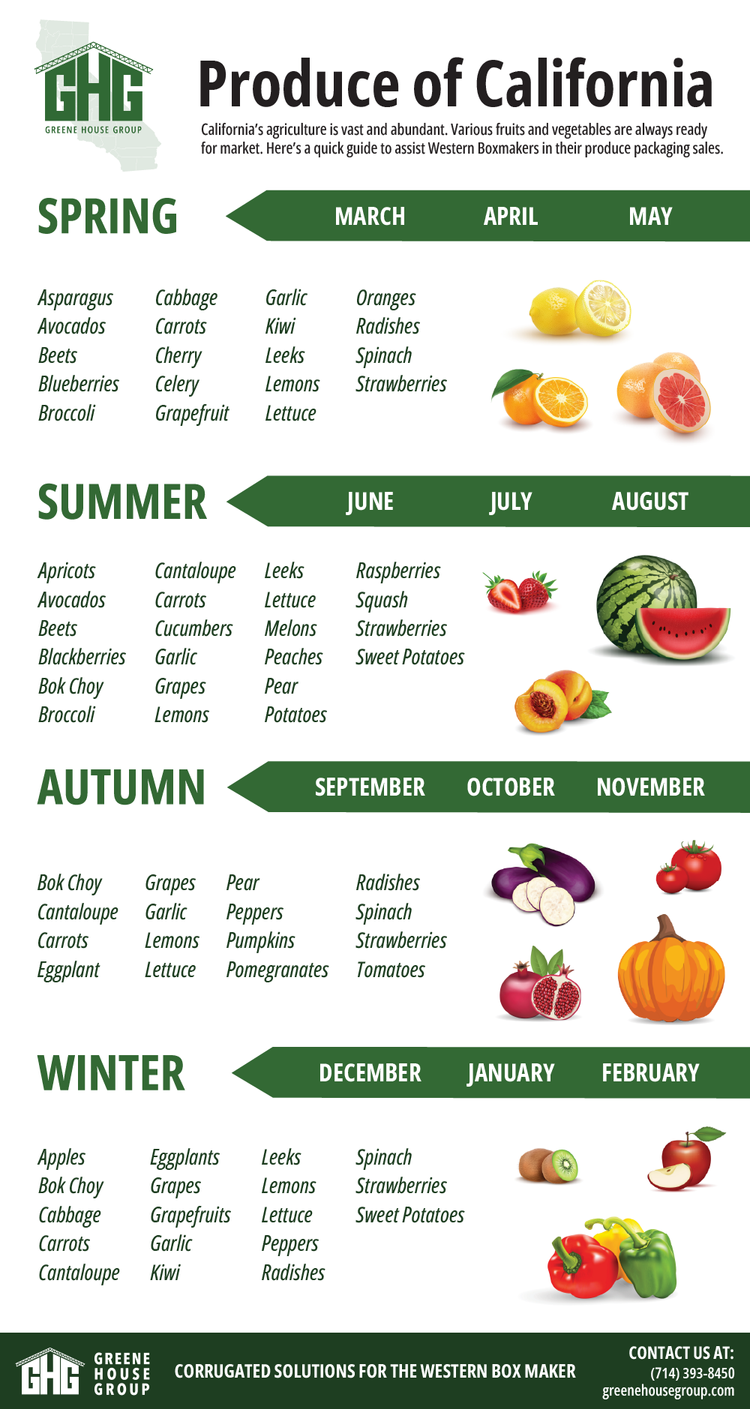 GHG
GREENE HOUSE GROUP

Produce of California

California's agriculture is vast and abundant. Various fruits and vegetables are always ready for market. Here's a quick guide to assist Western Boxmakers in their produce packaging sales.

SPRING

MARCH APRIL MAY

Asparagus
Avocados
Beets
Blueberries
Broccoli

Cabbage
Carrots
Cherry
Celery
Grapefruit

Garlic
Kiwi
Leeks
Lemons
Lettuce

Oranges
Radishes
Spinach
Strawberries

SUMMER

JUNE JULY AUGUST

Apricots
Avocados
Beets
Blackberries
Bok Choy
Broccoli

Cantaloupe
Carrots
Cucumbers
Garlic
Grapes
Lemons

Leeks
Lettuce
Melons
Peaches
Pear
Potatoes

Raspberries
Squash
Strawberries
Sweet Potatoes

AUTUMN

SEPTEMBER OCTOBER NOVEMBER

Bok Choy
Cantaloupe
Carrots
Eggplant

Grapes
Garlic
Lemons
Lettuce

Pear
Peppers
Pumpkins
Pomegranates

Radishes
Spinach
Strawberries
Tomatoes

WINTER

DECEMBER JANUARY FEBRUARY

Apples
Bok Choy
Cabbage
Carrots
Cantaloupe

Eggplants
Grapes
Grapefruits
Garlic
Kiwi

Leeks
Lemons
Lettuce
Peppers
Radishes

Spinach
Strawberries
Sweet Potatoes

GHG GREENE HOUSE GROUP

CORRUGATED SOLUTIONS FOR THE WESTERN BOX MAKER

CONTACT US AT:
(714) 393-8450
greenehousegroup.com