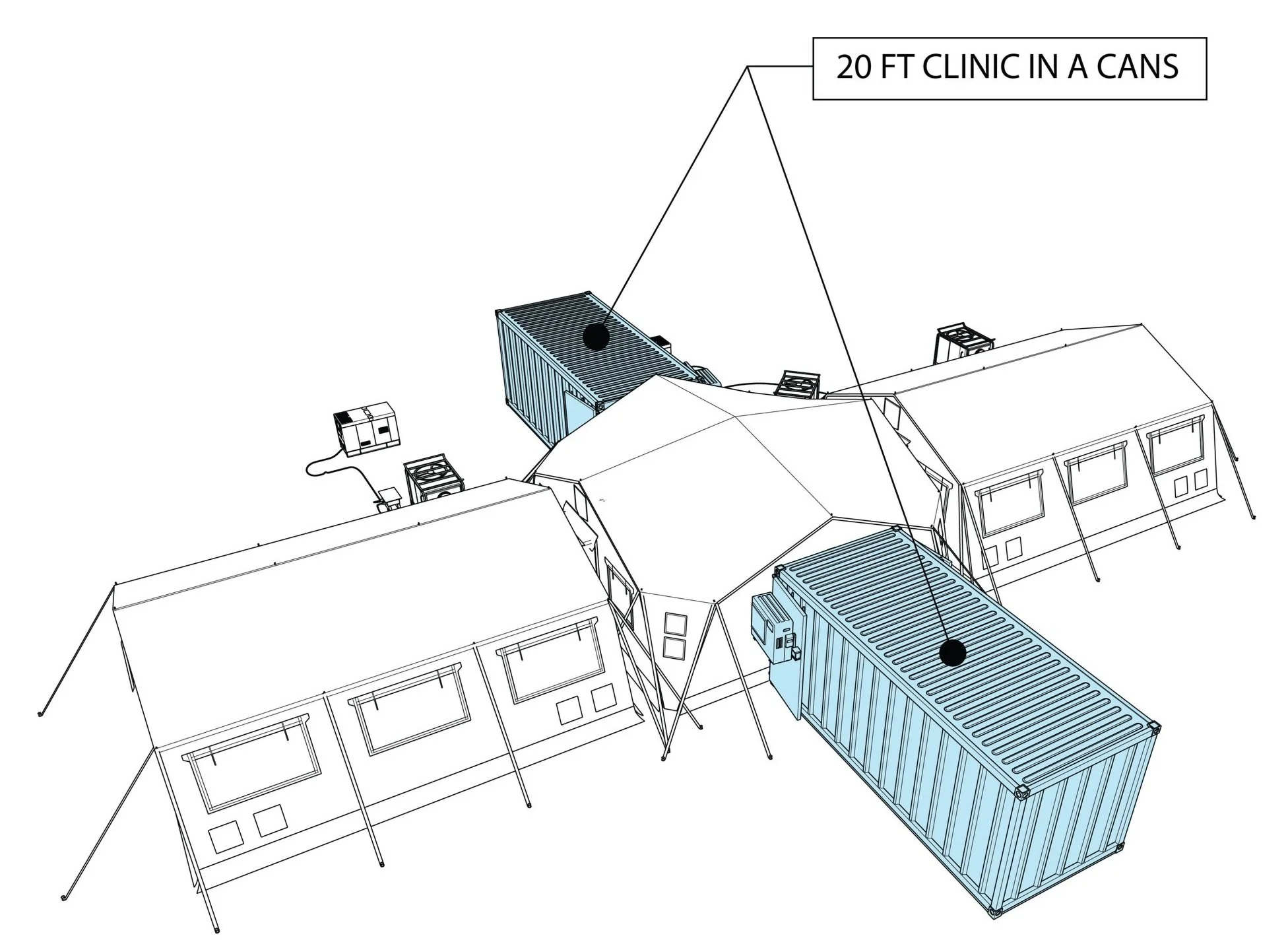 20 FT CLINIC IN A CANS