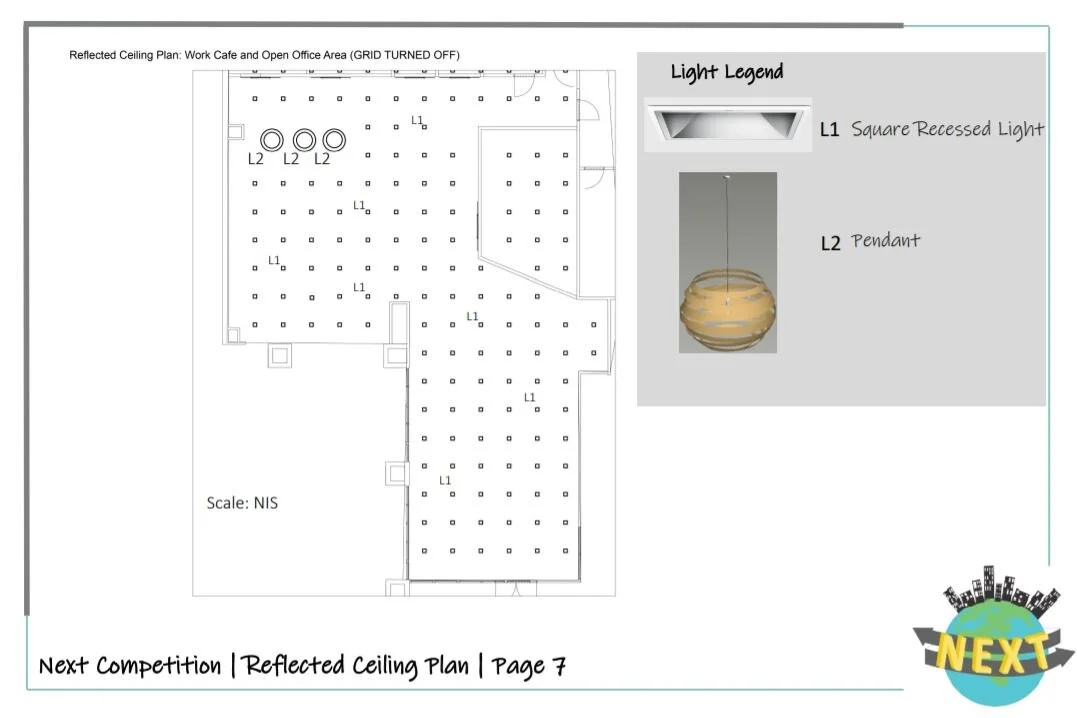 Reflected Ceiling Plan: Work Cafe and Open Office Area (GRID TURNED OFF)

L1
L2 L2 L2
L1
L1
L1
L1
L1
L1

Scale: NIS

Light Legend

L1 Square Recessed Light

L2 Pendant

Next Competition | Reflected Ceiling Plan | Page 7

NEXT