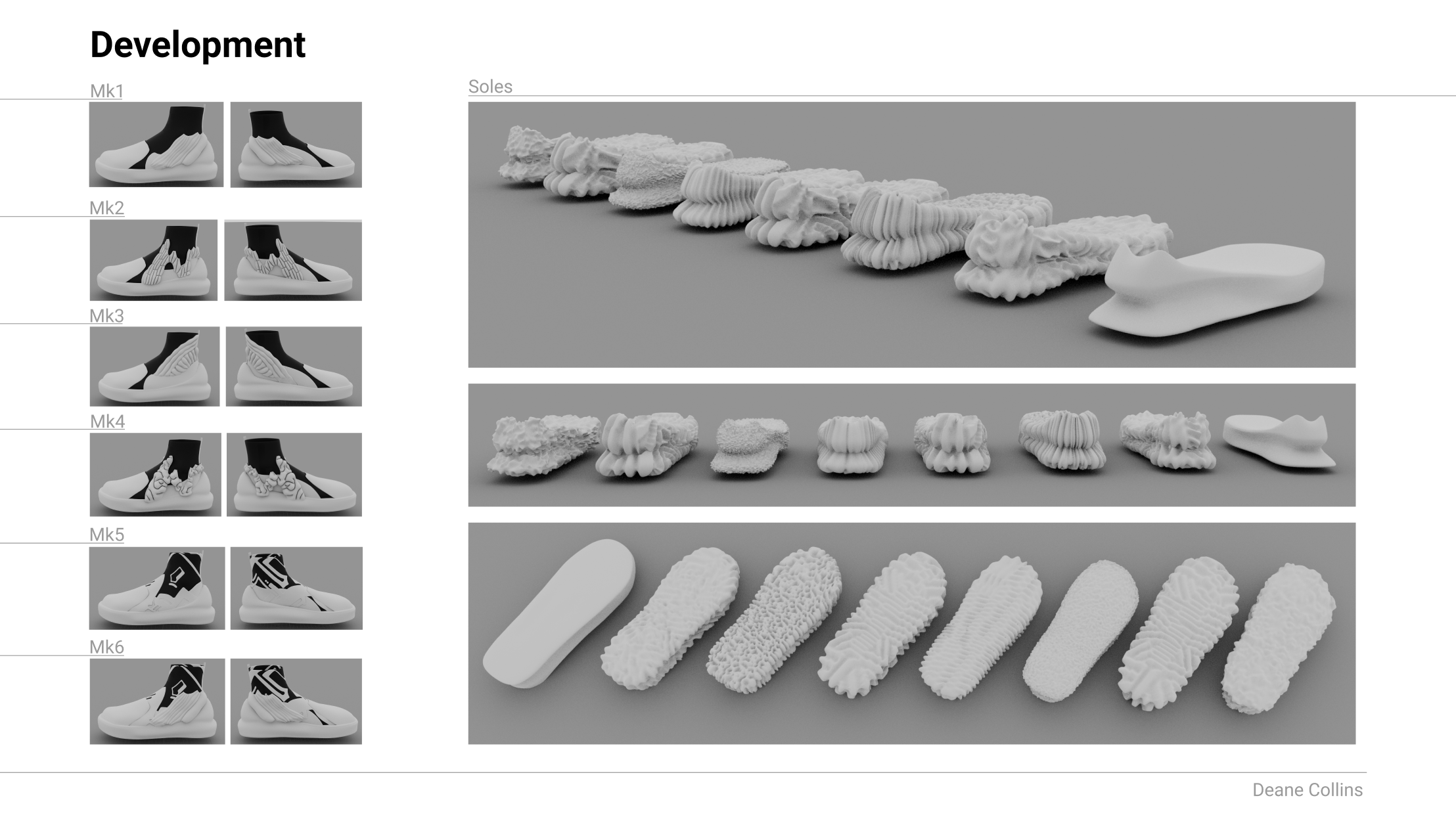 Development

Mk1

Mk2

Mk3

Mk4

Mk5

Mk6

Soles

Deane Collins