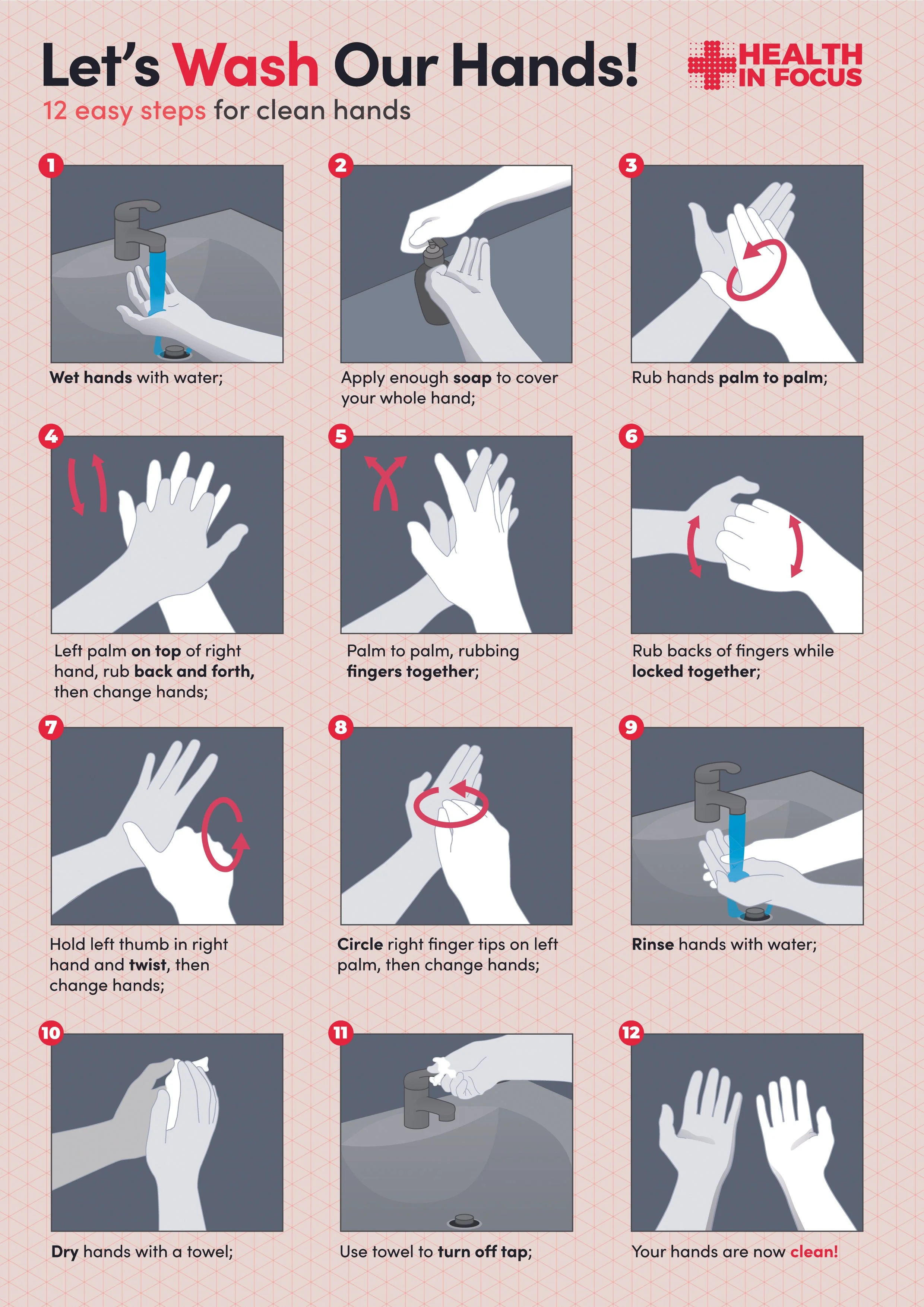 Let's Wash Our Hands!
12 easy steps for clean hands

HEALTH IN FOCUS

1
Wet hands with water;

2
Apply enough soap to cover your whole hand;

3
Rub hands palm to palm;

4
Left palm on top of right hand, rub back and forth, then change hands;

5
Palm to palm, rubbing fingers together;

6
Rub backs of fingers while locked together;

7
Hold left thumb in right hand and twist, then change hands;

8
Circle right finger tips on left palm, then change hands;

9
Rinse hands with water;

10
Dry hands with a towel;

11
Use towel to turn off tap;

12
Your hands are now clean!