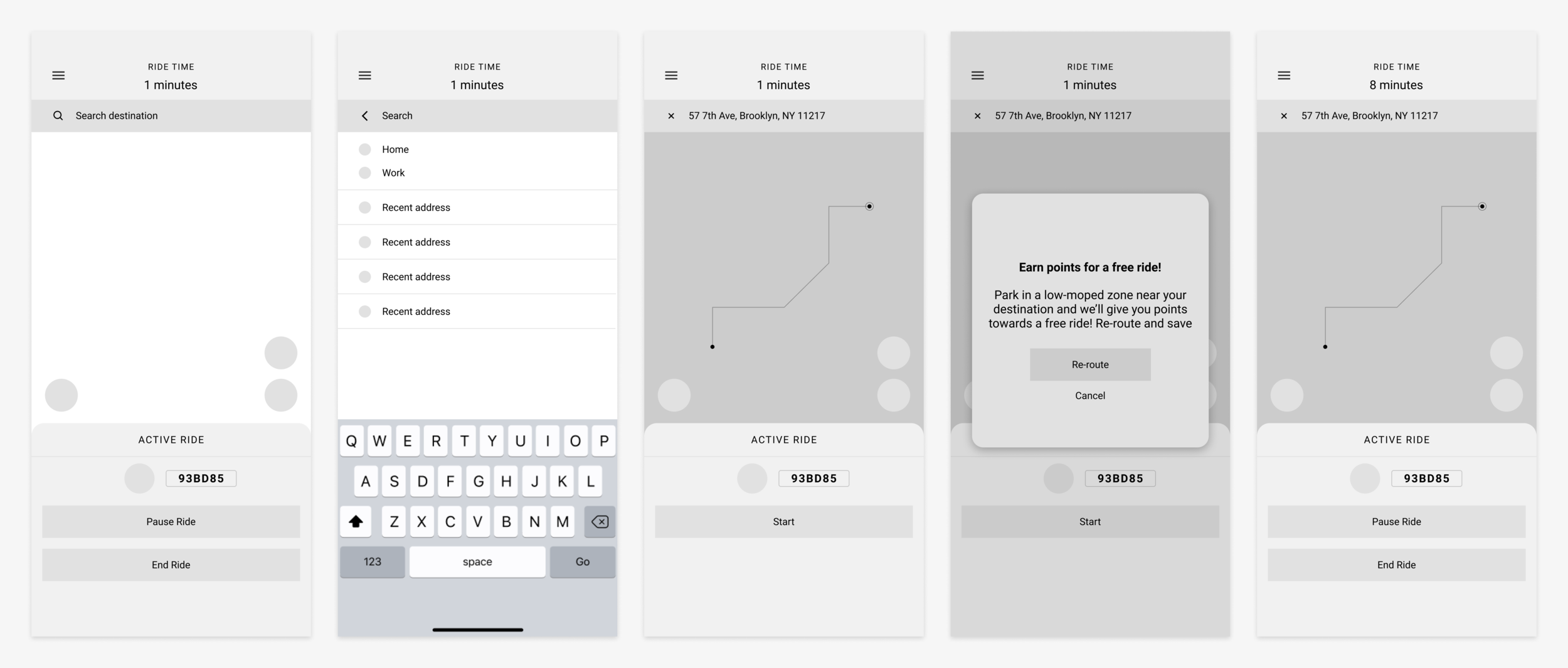 RIDE TIME
1 minutes

Search destination

ACTIVE RIDE

93BD85

Pause Ride

End Ride

RIDE TIME
1 minutes

Search

Home

Work

Recent address

Recent address

Recent address

Recent address

Q W E R T Y U I O P
A S D F G H J K L
Z X C V B N M
123 space Go

RIDE TIME
1 minutes

57 7th Ave, Brooklyn, NY 11217

ACTIVE RIDE

93BD85

Start

RIDE TIME
1 minutes

57 7th Ave, Brooklyn, NY 11217

Earn points for a free ride!

Park in a low-moped zone near your destination and we'll give you points towards a free ride! Re-route and save

Re-route

Cancel

93BD85

Start

RIDE TIME
8 minutes

57 7th Ave, Brooklyn, NY 11217

ACTIVE RIDE

93BD85

Pause Ride

End Ride