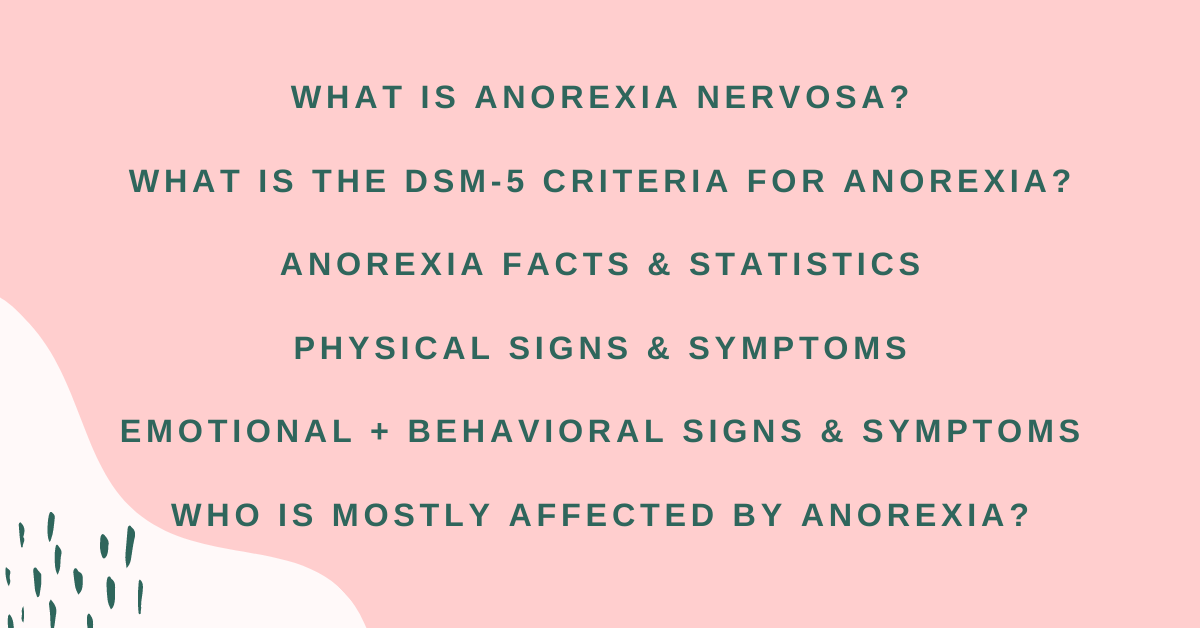 WHAT IS ANOREXIA NERVOSA?

WHAT IS THE DSM-5 CRITERIA FOR ANOREXIA?

ANOREXIA FACTS & STATISTICS

PHYSICAL SIGNS & SYMPTOMS

EMOTIONAL + BEHAVIORAL SIGNS & SYMPTOMS

WHO IS MOSTLY AFFECTED BY ANOREXIA?