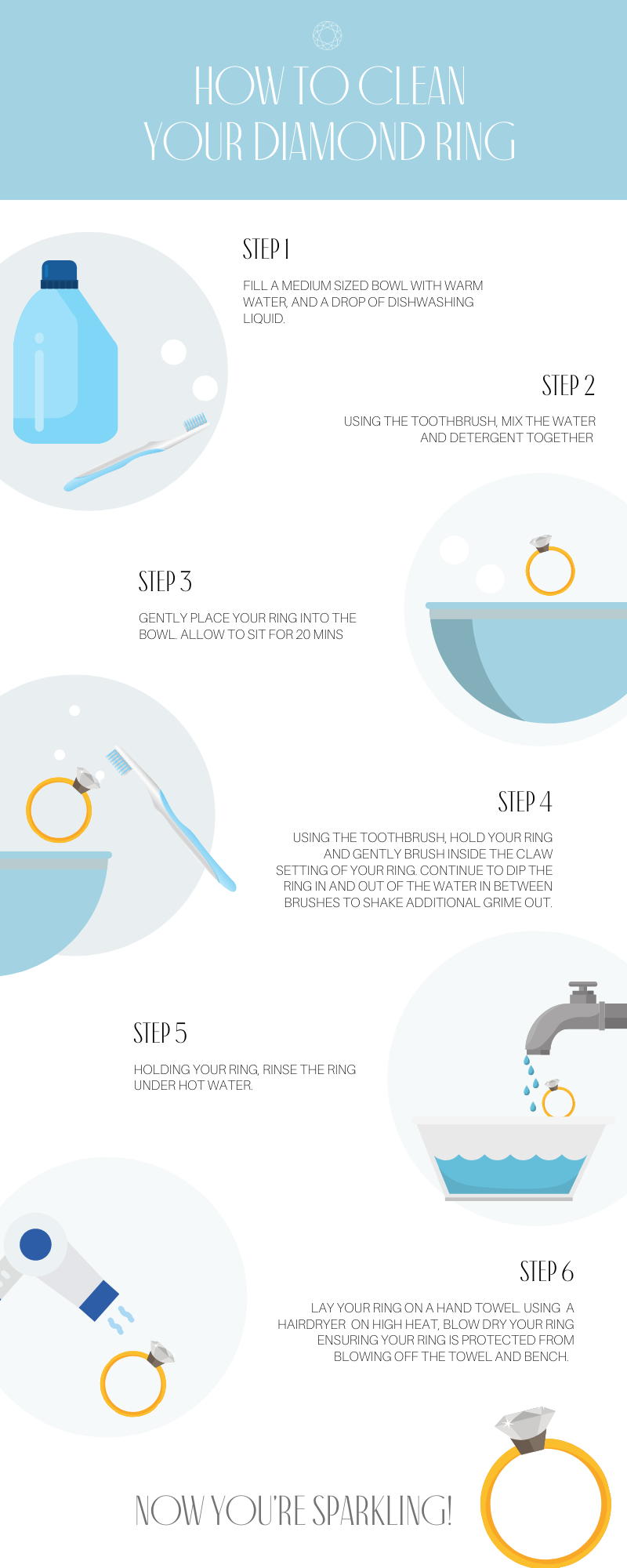 HOW TO CLEAN YOUR DIAMOND RING

STEP 1

FILL A MEDIUM SIZED BOWL WITH WARM WATER, AND A DROP OF DISHWASHING LIQUID.

STEP 2

USING THE TOOTHBRUSH, MIX THE WATER AND DETERGENT TOGETHER

STEP 3

GENTLY PLACE YOUR RING INTO THE BOWL. ALLOW TO SIT FOR 20 MINS

STEP 4

USING THE TOOTHBRUSH, HOLD YOUR RING AND GENTLY BRUSH INSIDE THE CLAW SETTING OF YOUR RING. CONTINUE TO DIP THE RING IN AND OUT OF THE WATER IN BETWEEN BRUSHES TO SHAKE ADDITIONAL GRIME OUT.

STEP 5

HOLDING YOUR RING, RINSE THE RING UNDER HOT WATER.

STEP 6

LAY YOUR RING ON A HAND TOWEL. USING A HAIRDRYER ON HIGH HEAT, BLOW DRY YOUR RING ENSURING YOUR RING IS PROTECTED FROM BLOWING OFF THE TOWEL AND BENCH.

NOW YOU'RE SPARKLING!