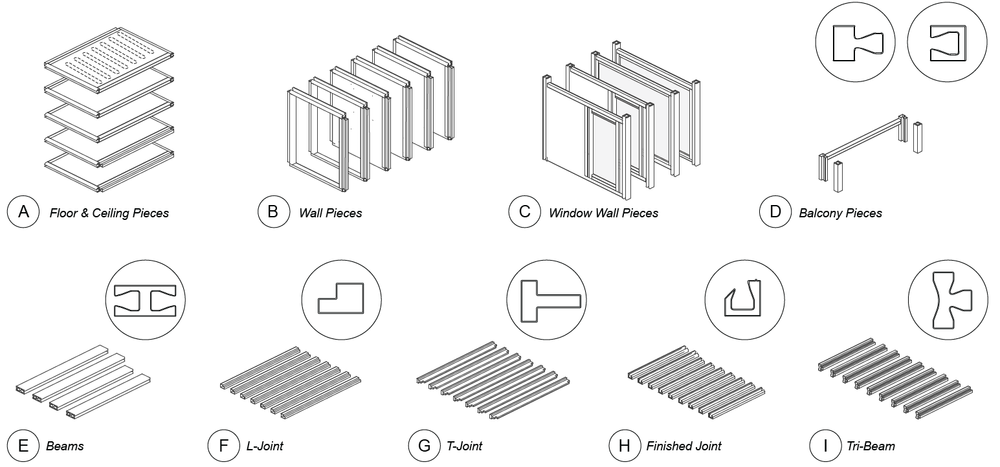 A Floor & Ceiling Pieces

B Wall Pieces

C Window Wall Pieces

D Balcony Pieces

E Beams

F L-Joint

G T-Joint

H Finished Joint

I Tri-Beam