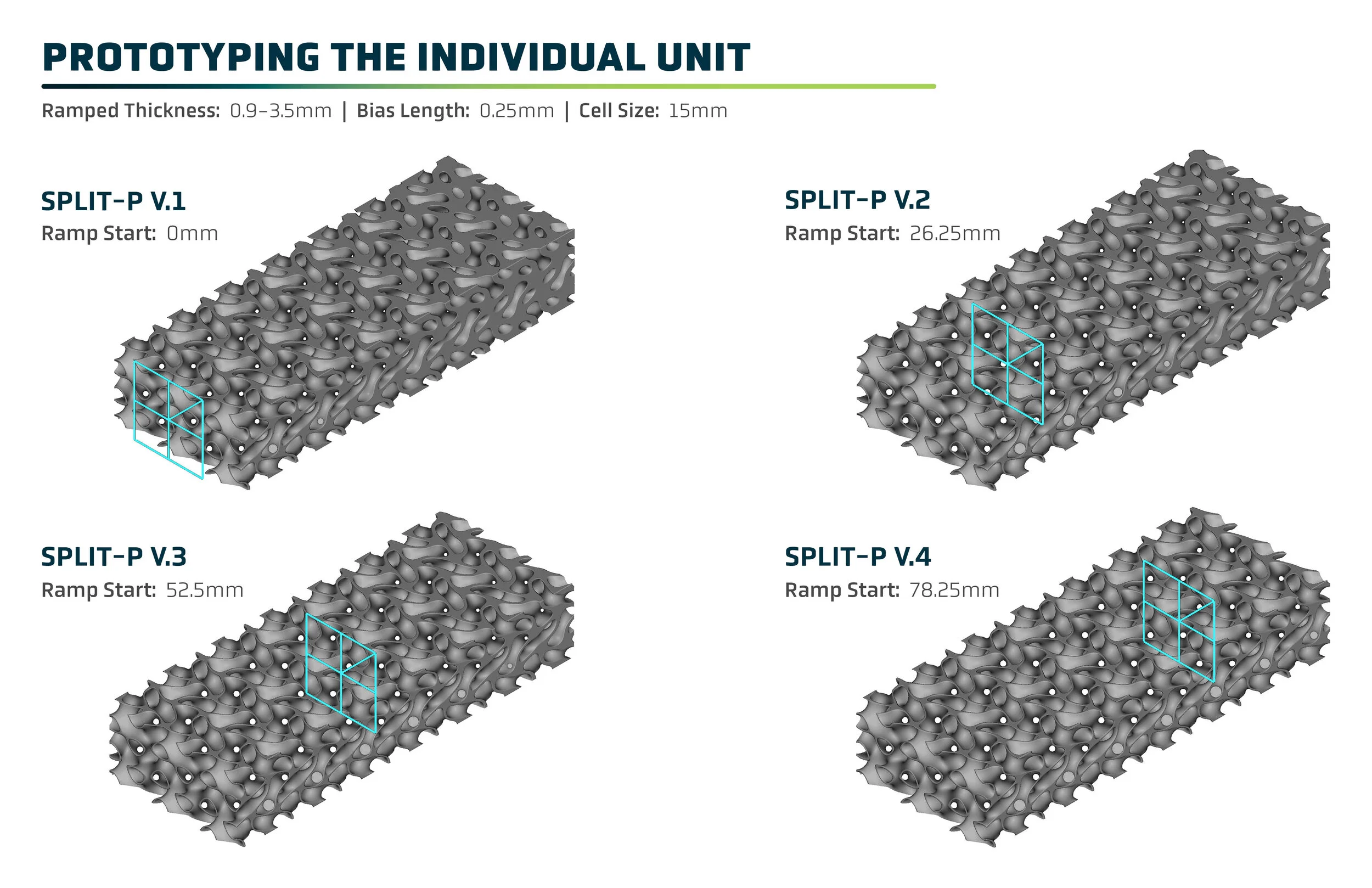 PROTOTYPING THE INDIVIDUAL UNIT

Ramped Thickness: 0.9–3.5mm | Bias Length: 0.25mm | Cell Size: 15mm

SPLIT-P V.1
Ramp Start: 0mm

SPLIT-P V.2
Ramp Start: 26.25mm

SPLIT-P V.3
Ramp Start: 52.5mm

SPLIT-P V.4
Ramp Start: 78.25mm