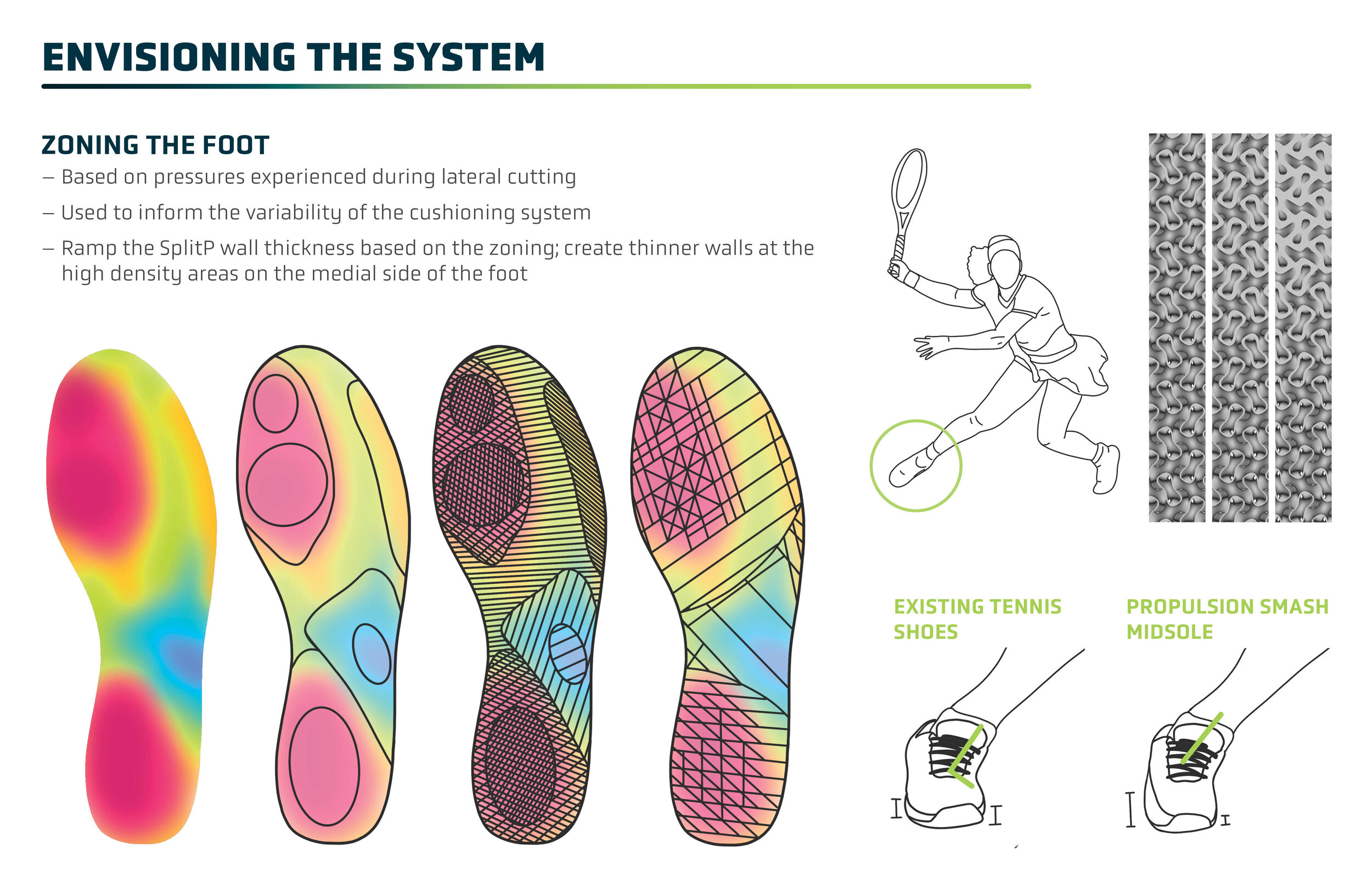 ENVISIONING THE SYSTEM

ZONING THE FOOT

– Based on pressures experienced during lateral cutting

– Used to inform the variability of the cushioning system

– Ramp the SplitP wall thickness based on the zoning; create thinner walls at the high density areas on the medial side of the foot

EXISTING TENNIS SHOES

PROPULSION SMASH MIDSOLE