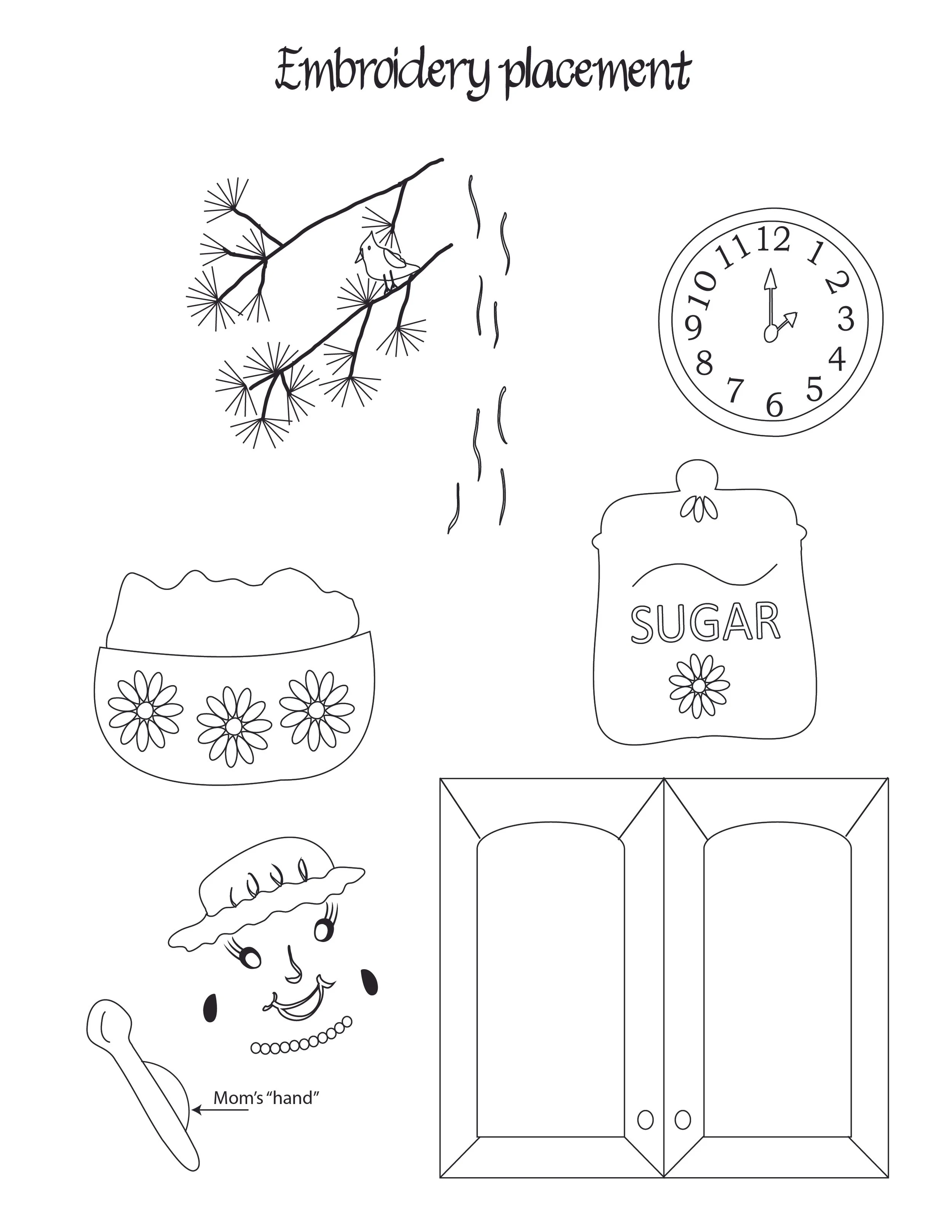 Embroidery placement

12
1
2
3
4
5
6
7
8
9
10
11

SUGAR

Mom's "hand"