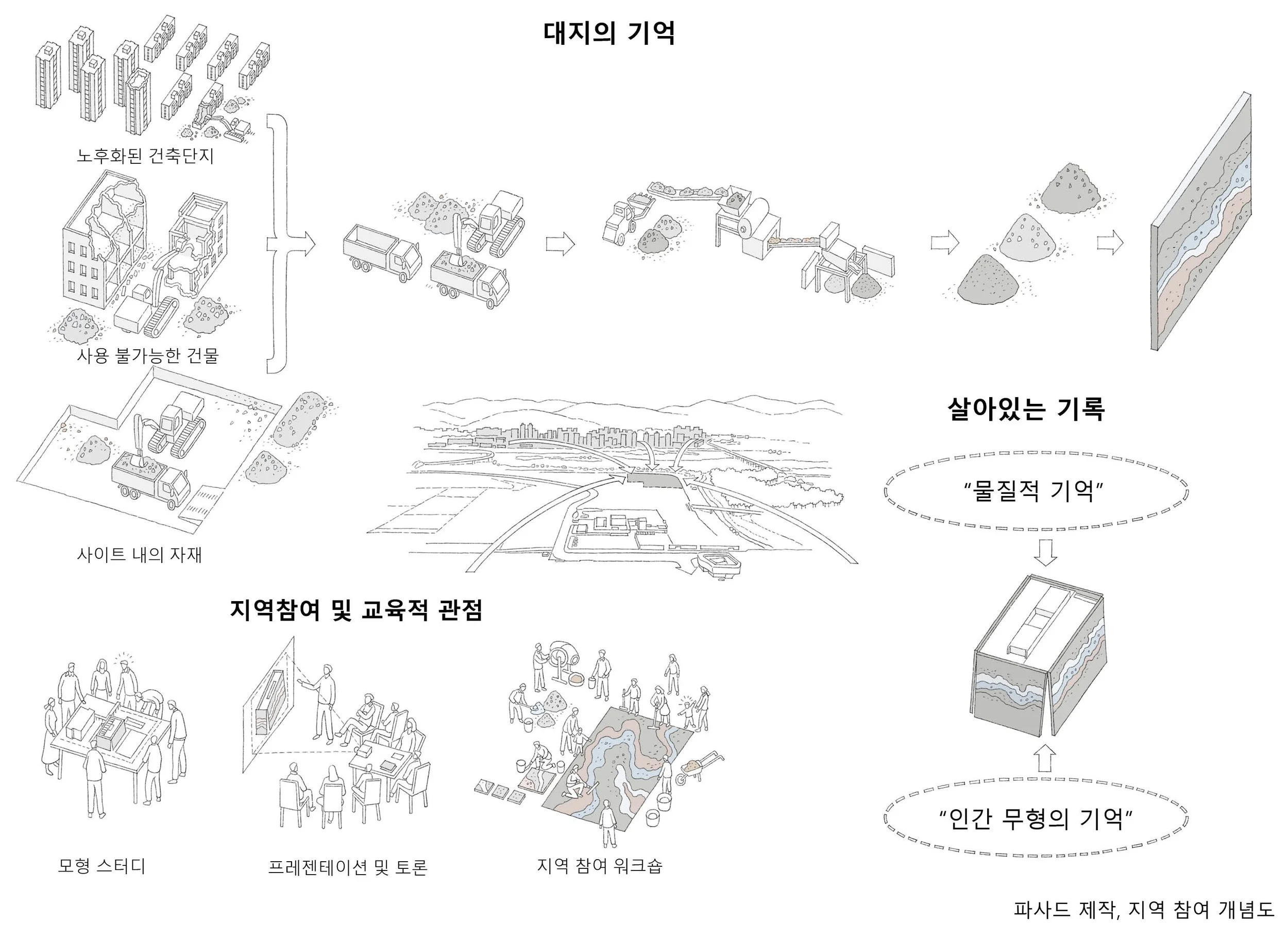 대지의 기억

노후화된 건축단지

사용 불가능한 건물

사이트 내의 자재

살아있는 기록

"물질적 기억"

"인간 무형의 기억"

지역참여 및 교육적 관점

모형 스터디

프레젠테이션 및 토론

지역 참여 워크숍

파사드 제작, 지역 참여 개념도