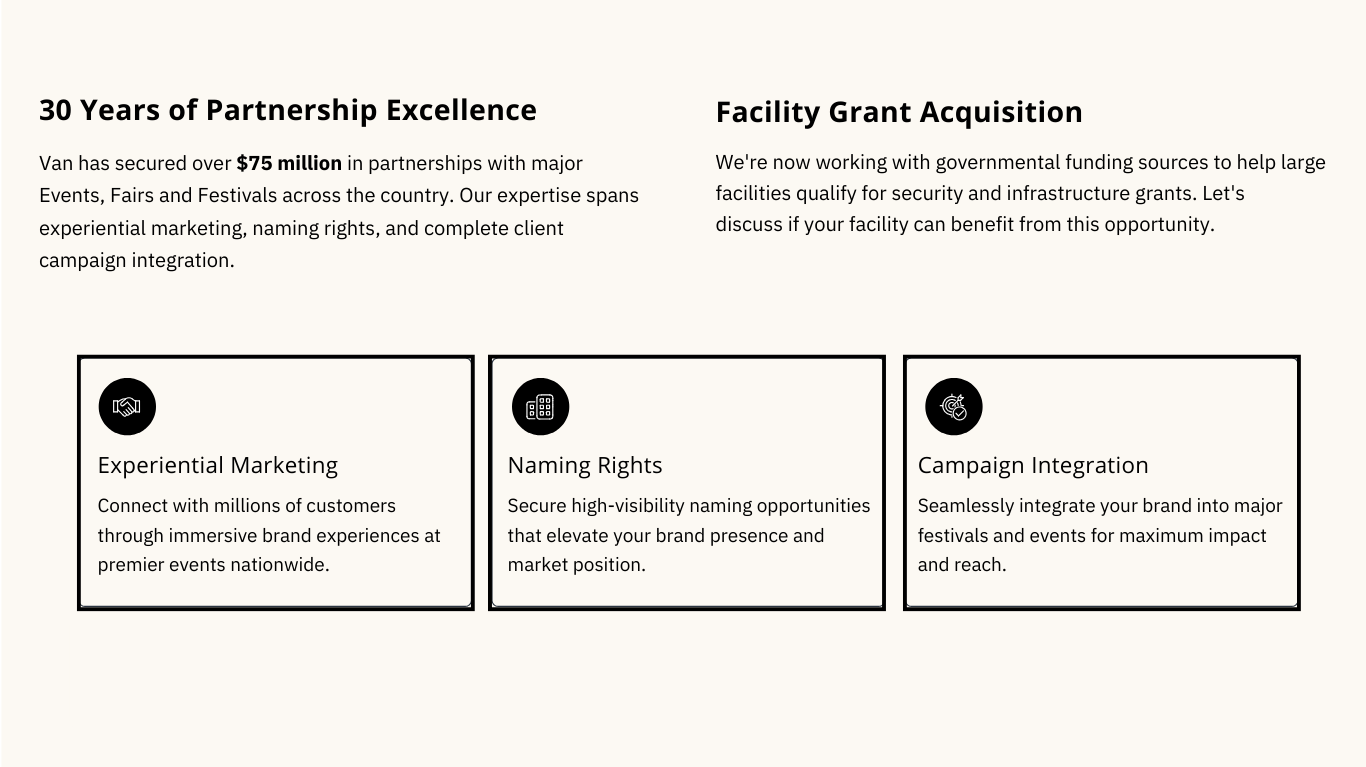 30 Years of Partnership Excellence

Van has secured over $75 million in partnerships with major Events, Fairs and Festivals across the country. Our expertise spans experiential marketing, naming rights, and complete client campaign integration.

Facility Grant Acquisition

We're now working with governmental funding sources to help large facilities qualify for security and infrastructure grants. Let's discuss if your facility can benefit from this opportunity.

Experiential Marketing

Connect with millions of customers through immersive brand experiences at premier events nationwide.

Naming Rights

Secure high-visibility naming opportunities that elevate your brand presence and market position.

Campaign Integration

Seamlessly integrate your brand into major festivals and events for maximum impact and reach.