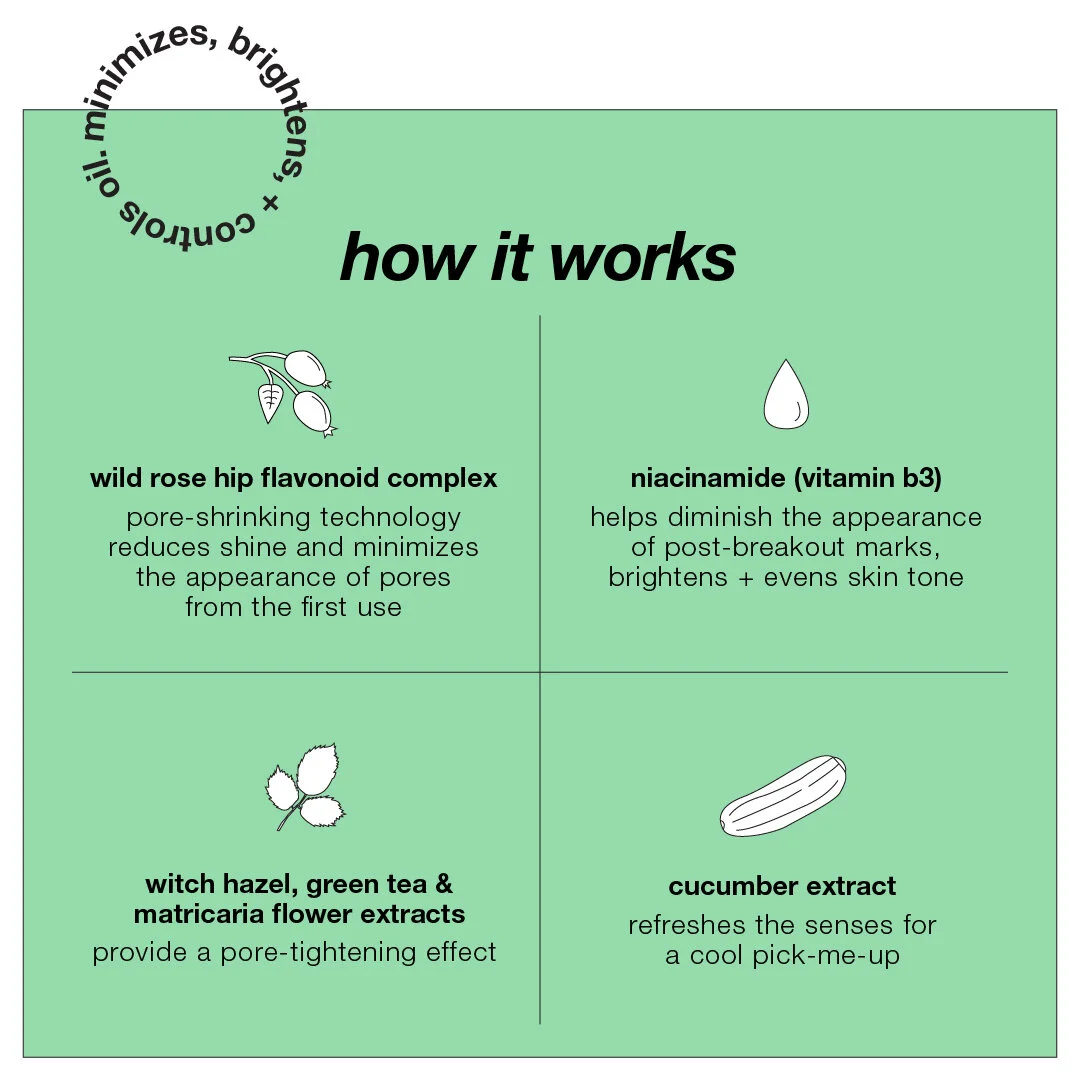 minimizes, brightens, + controls oil.

how it works

wild rose hip flavonoid complex

pore-shrinking technology reduces shine and minimizes the appearance of pores from the first use

niacinamide (vitamin b3)

helps diminish the appearance of post-breakout marks, brightens + evens skin tone

witch hazel, green tea & matricaria flower extracts

provide a pore-tightening effect

cucumber extract

refreshes the senses for a cool pick-me-up