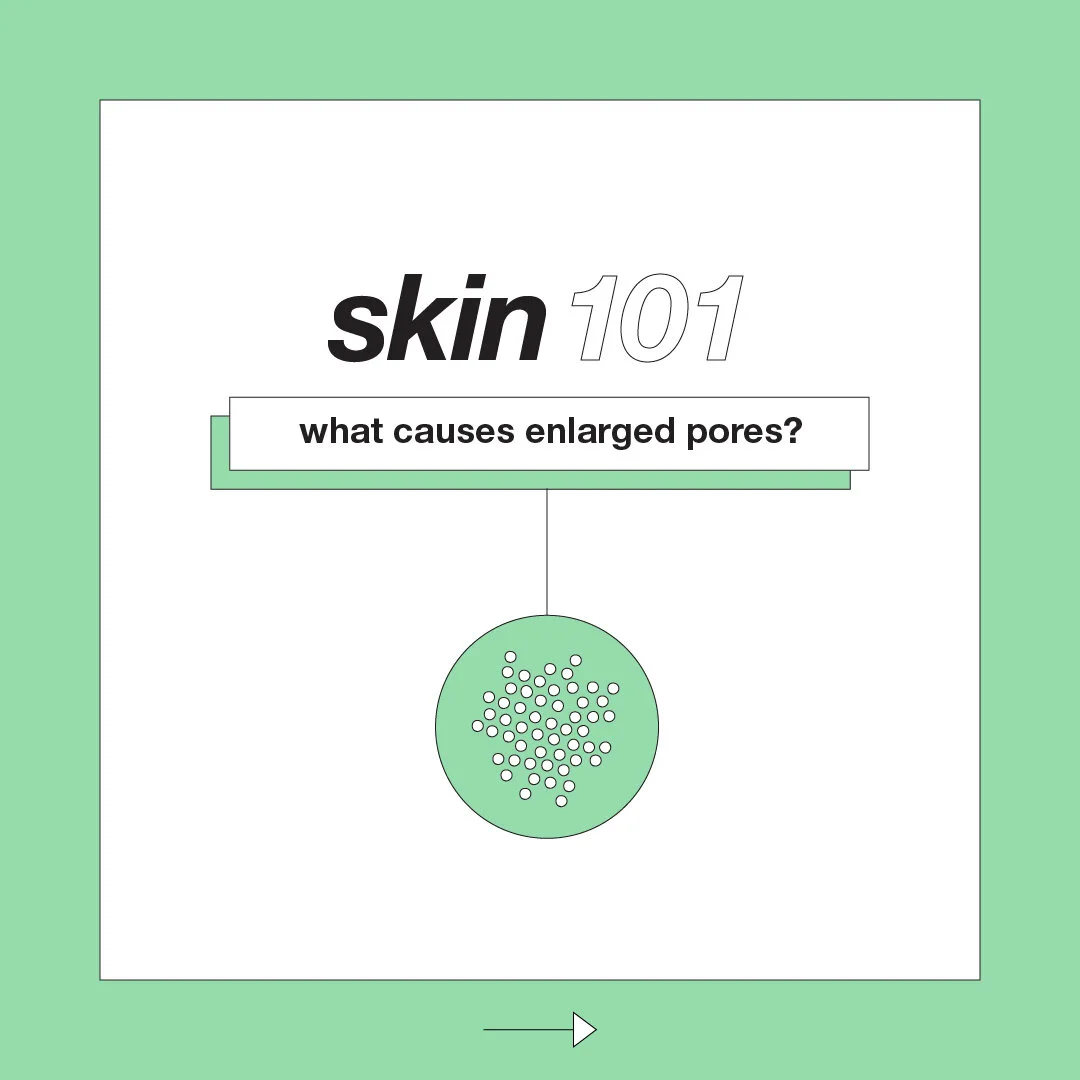 skin 101

what causes enlarged pores?