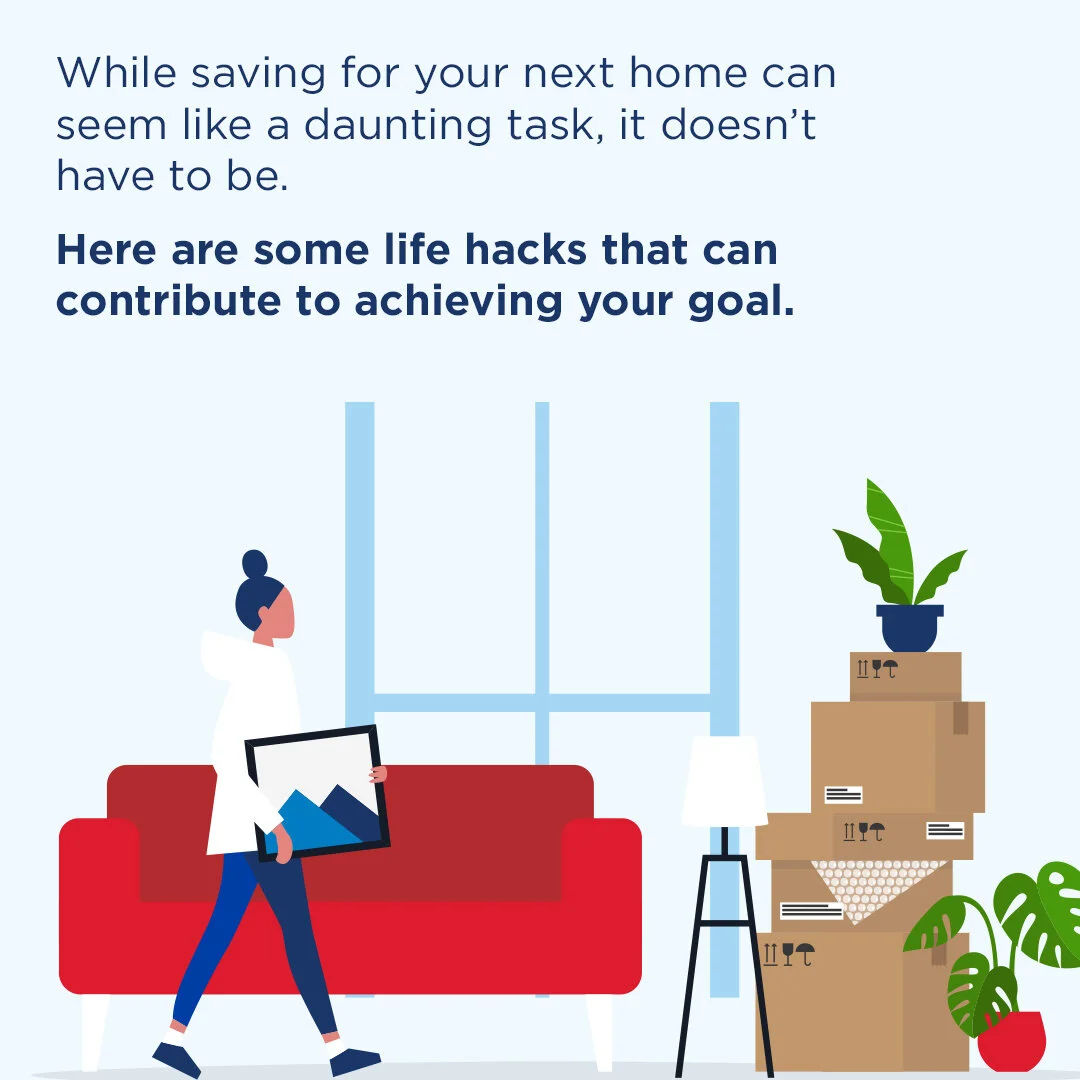 While saving for your next home can seem like a daunting task, it doesn't have to be.

Here are some life hacks that can contribute to achieving your goal.