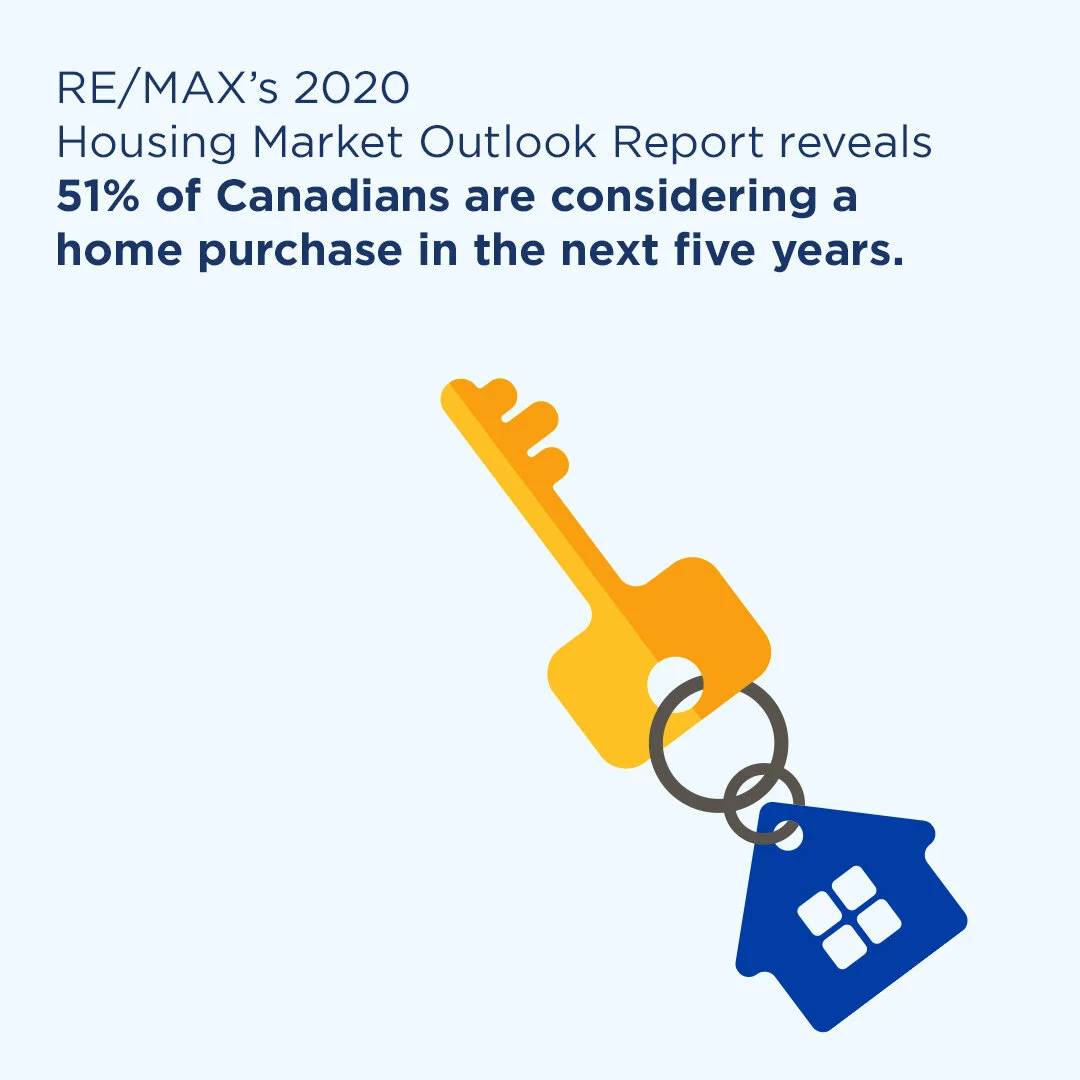 RE/MAX's 2020 Housing Market Outlook Report reveals 51% of Canadians are considering a home purchase in the next five years.