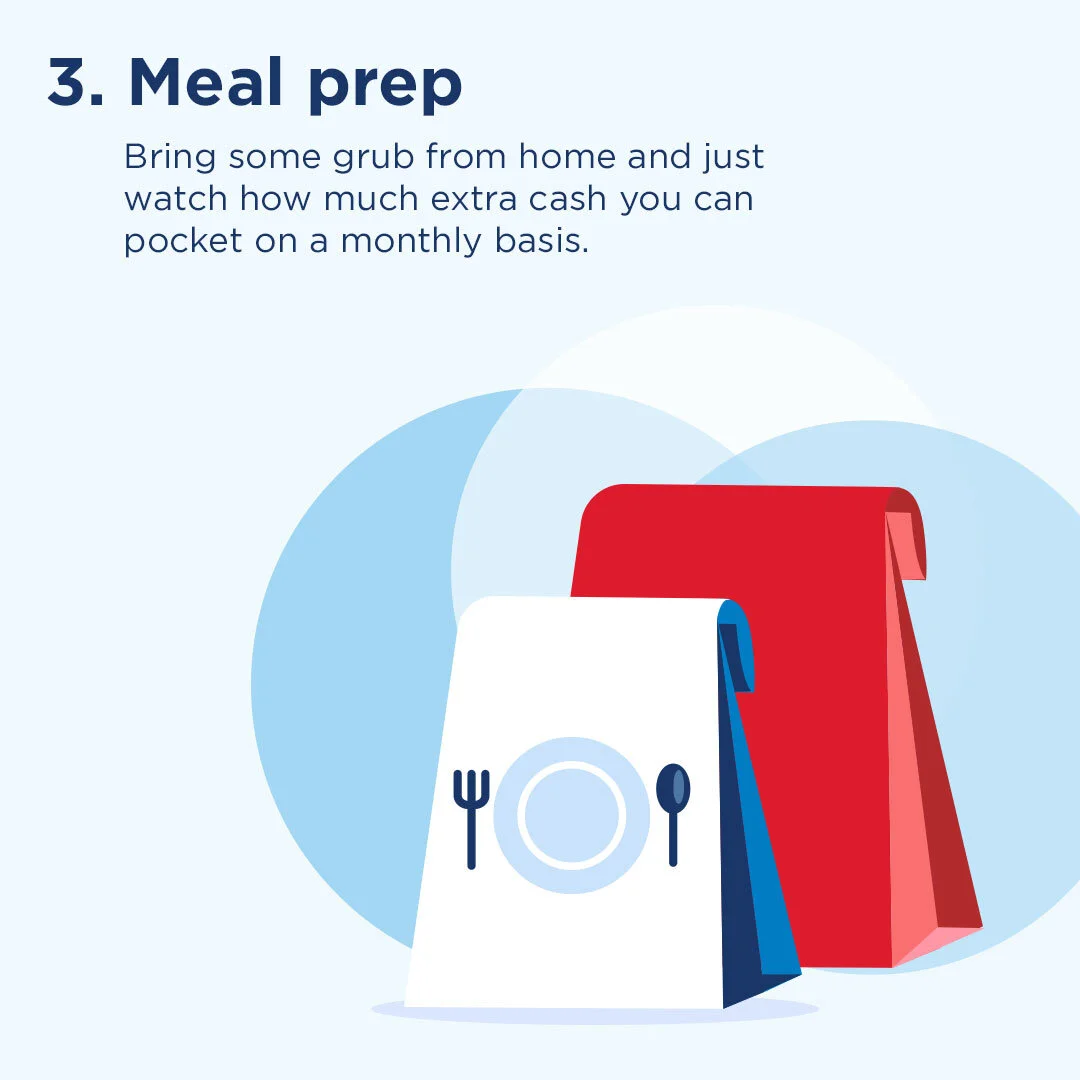 3. Meal prep

Bring some grub from home and just watch how much extra cash you can pocket on a monthly basis.