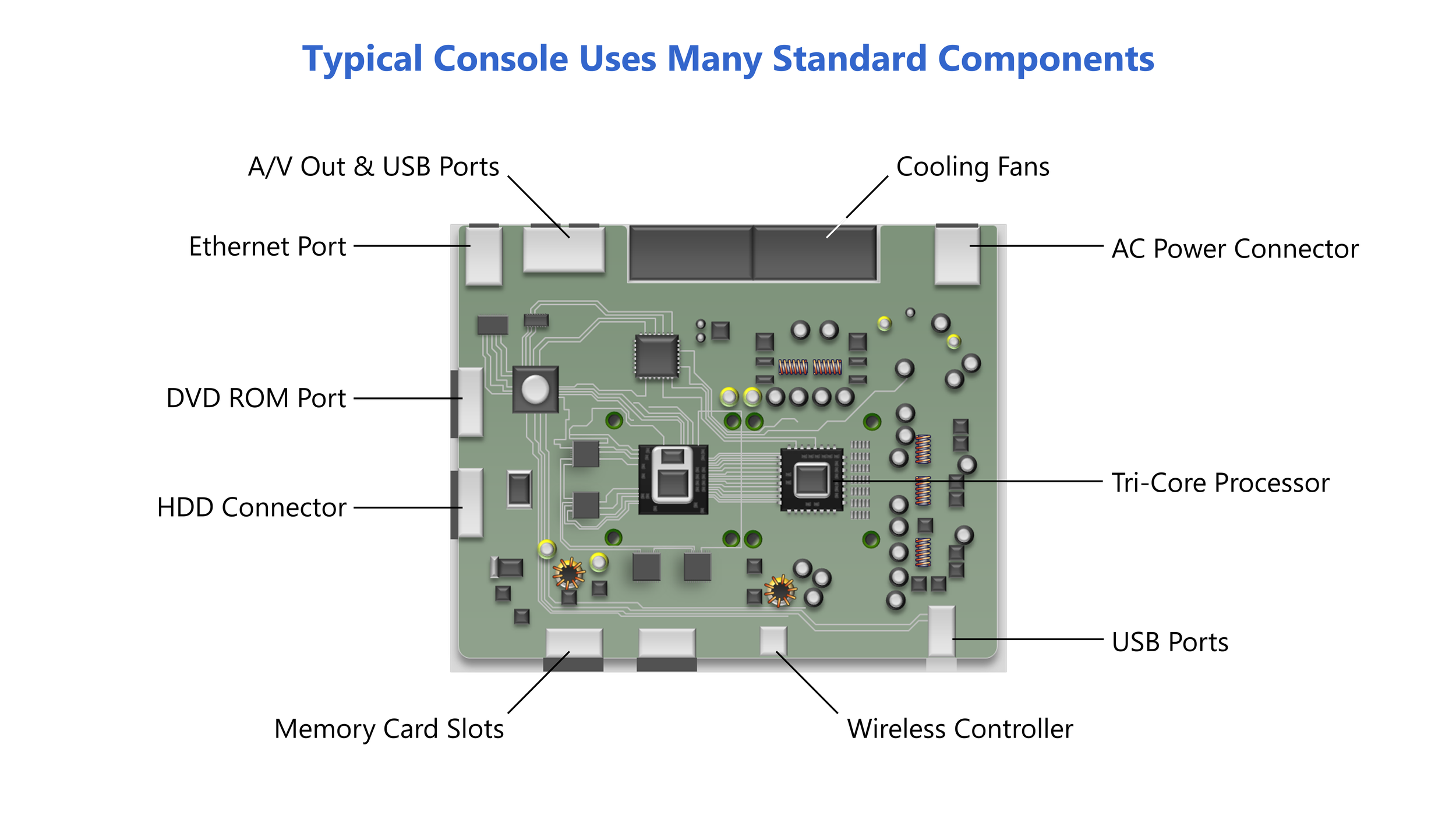 Typical Console Uses Many Standard Components

A/V Out & USB Ports

Cooling Fans

Ethernet Port

AC Power Connector

DVD ROM Port

HDD Connector

Tri-Core Processor

USB Ports

Memory Card Slots

Wireless Controller