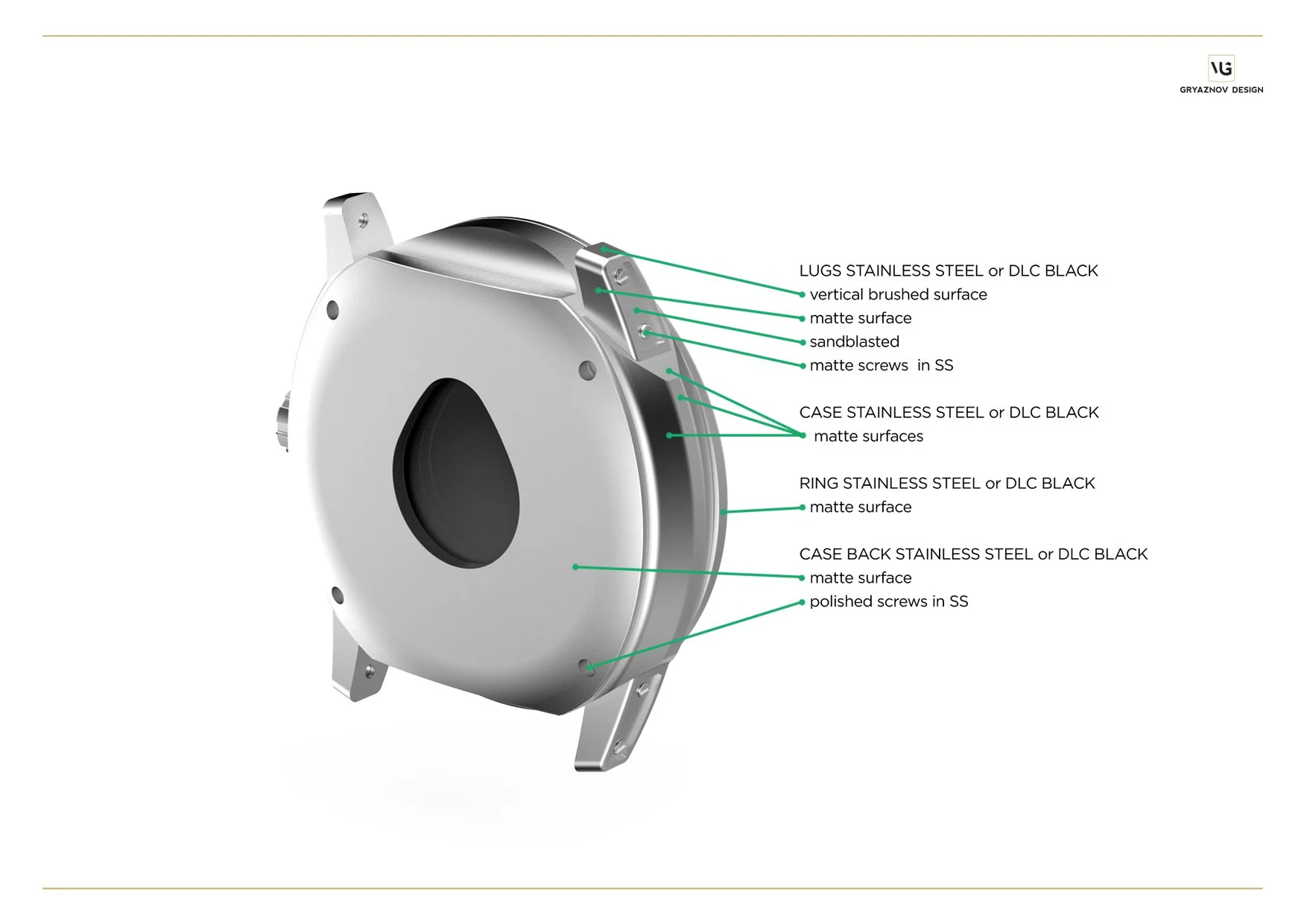 VG
GRYAZNOV DESIGN

LUGS STAINLESS STEEL or DLC BLACK
vertical brushed surface
matte surface
sandblasted
matte screws in SS

CASE STAINLESS STEEL or DLC BLACK
matte surfaces

RING STAINLESS STEEL or DLC BLACK
matte surface

CASE BACK STAINLESS STEEL or DLC BLACK
matte surface
polished screws in SS